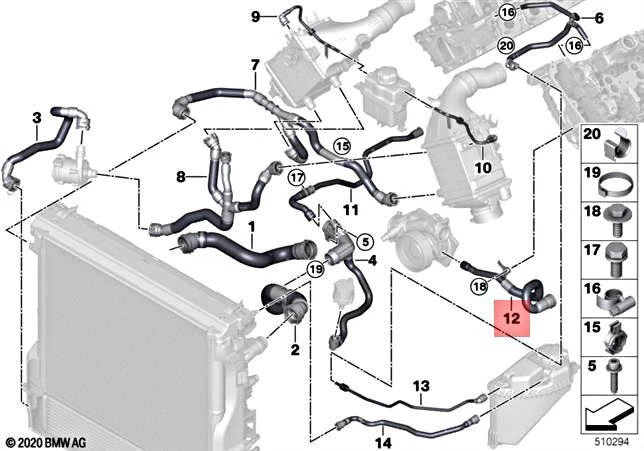 9
16
6
20
16
7
3
15
10
8
17
11
1
5
4
19
18
12
2
13
14
20
19
18
17
16
15
5
© 2020 BMW AG
510294