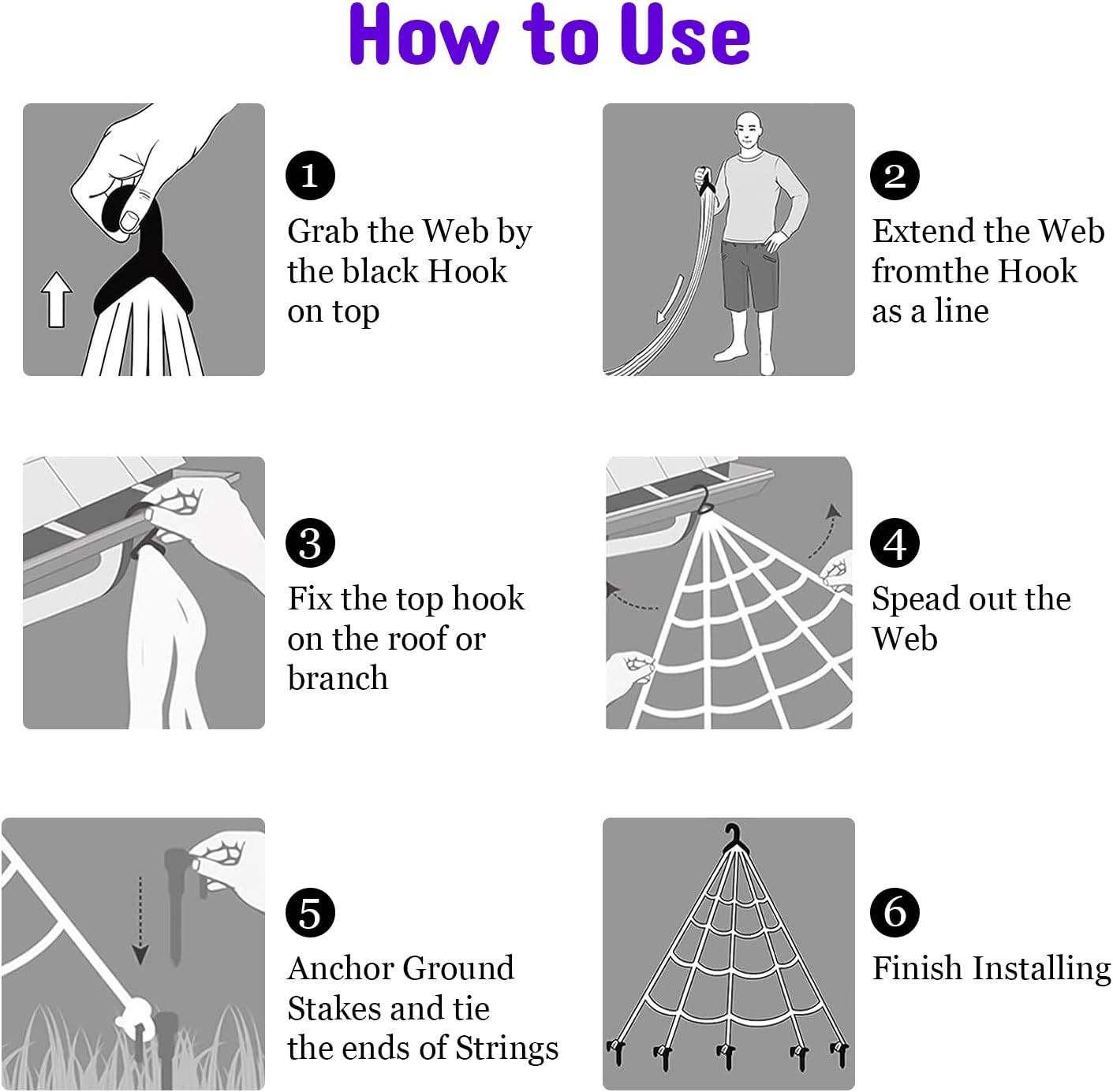 How to Use

1
Grab the Web by the black Hook on top

2
Extend the Web fromthe Hook as a line

3
Fix the top hook on the roof or branch

4
Spead out the Web

5
Anchor Ground Stakes and tie the ends of Strings

6
Finish Installing