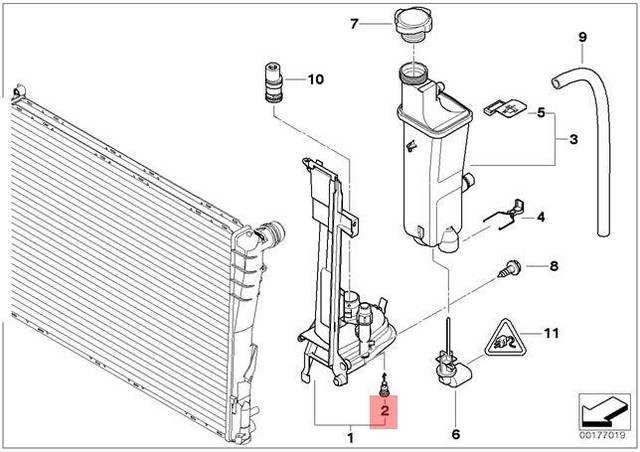 7
9
10
5
3
4
8
11
2
1
6
00177019