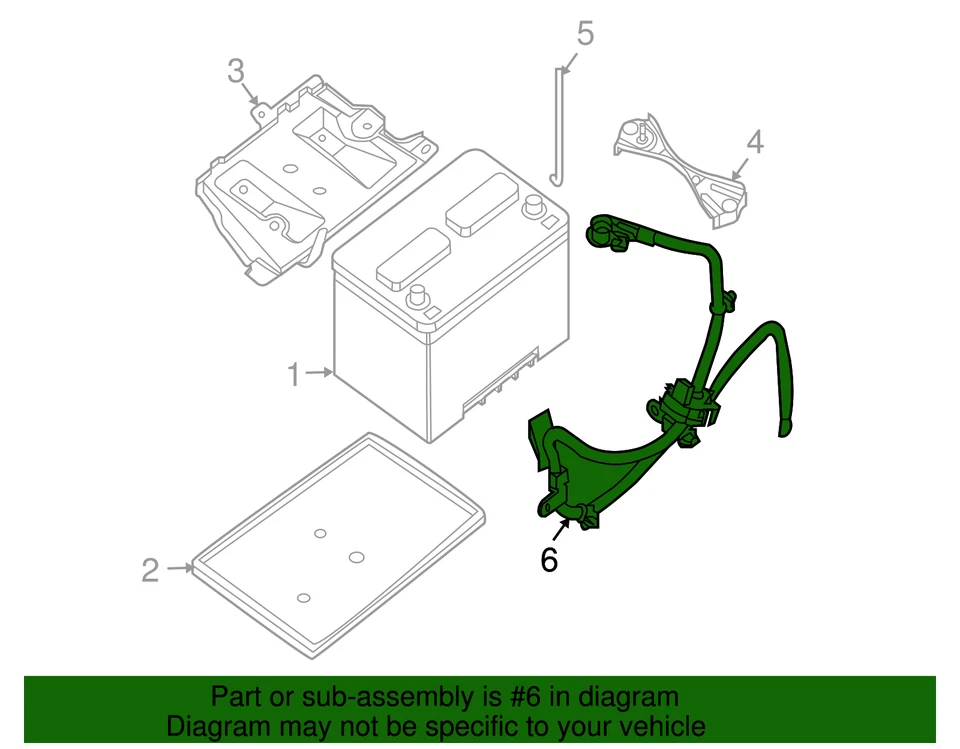 3
5
4
1
2
6
Part or sub-assembly is #6 in diagram
Diagram may not be specific to your vehicle