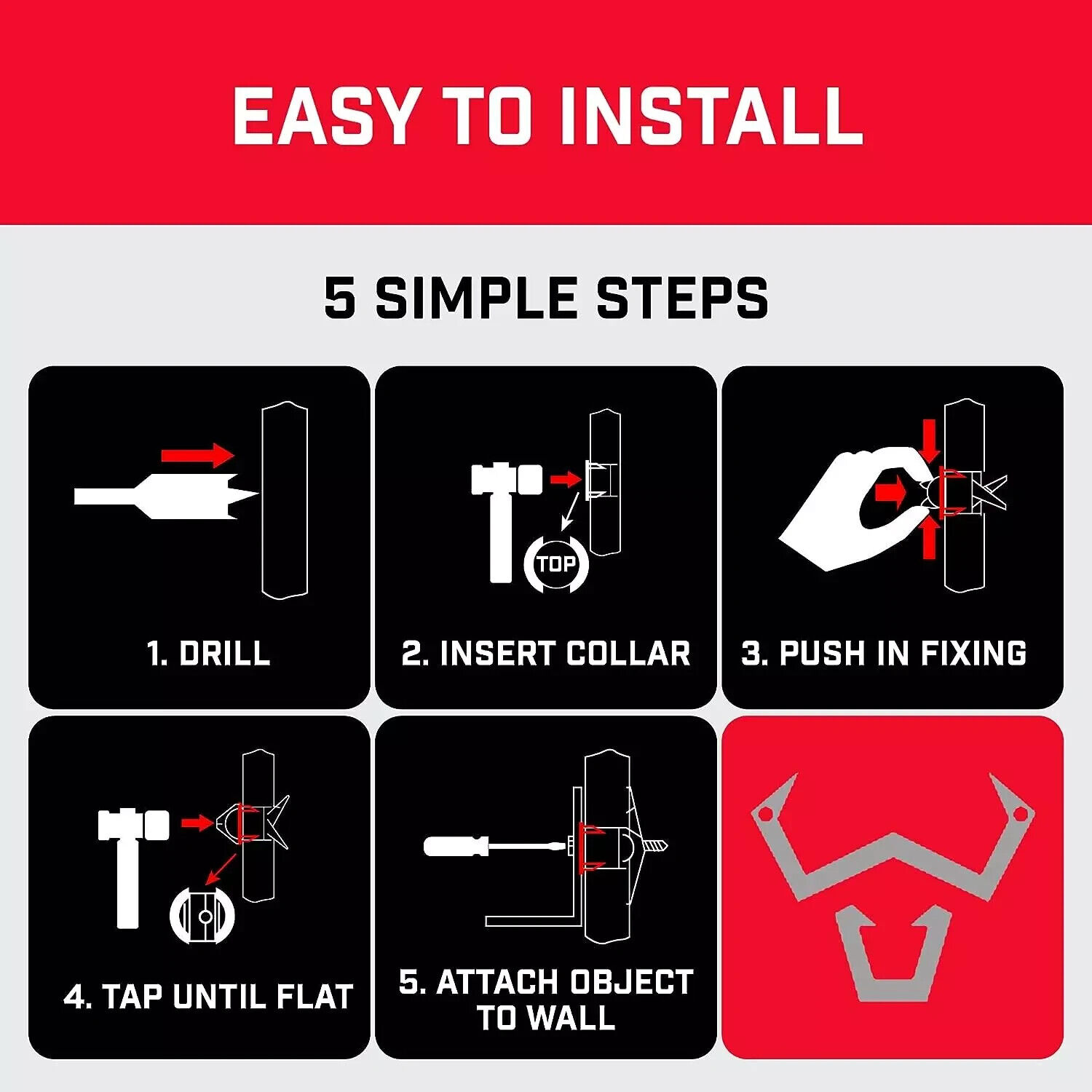 EASY TO INSTALL

5 SIMPLE STEPS

1. DRILL

TOP

2. INSERT COLLAR

3. PUSH IN FIXING

4. TAP UNTIL FLAT

5. ATTACH OBJECT TO WALL