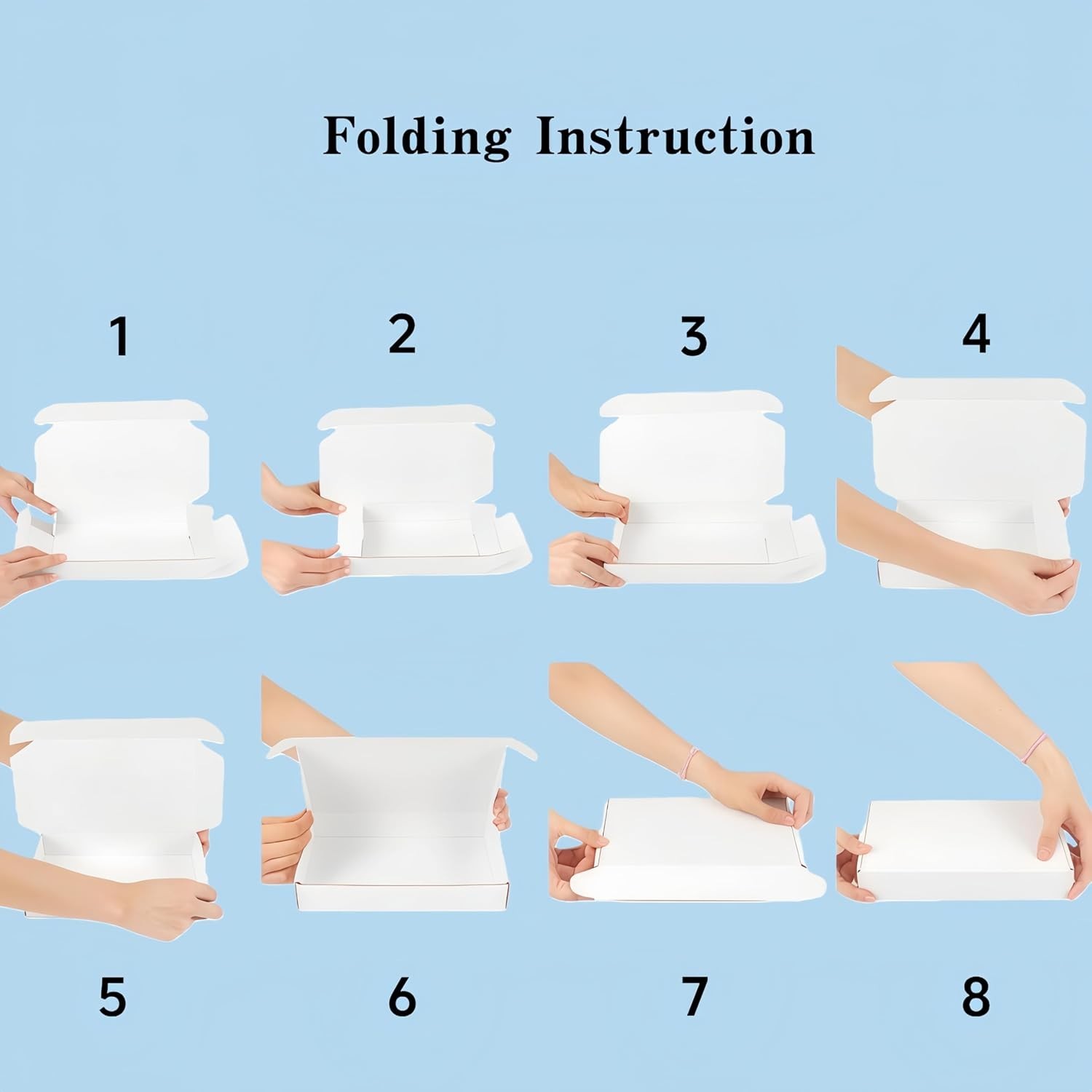 Folding Instruction

1 2 3 4

5 6 7 8