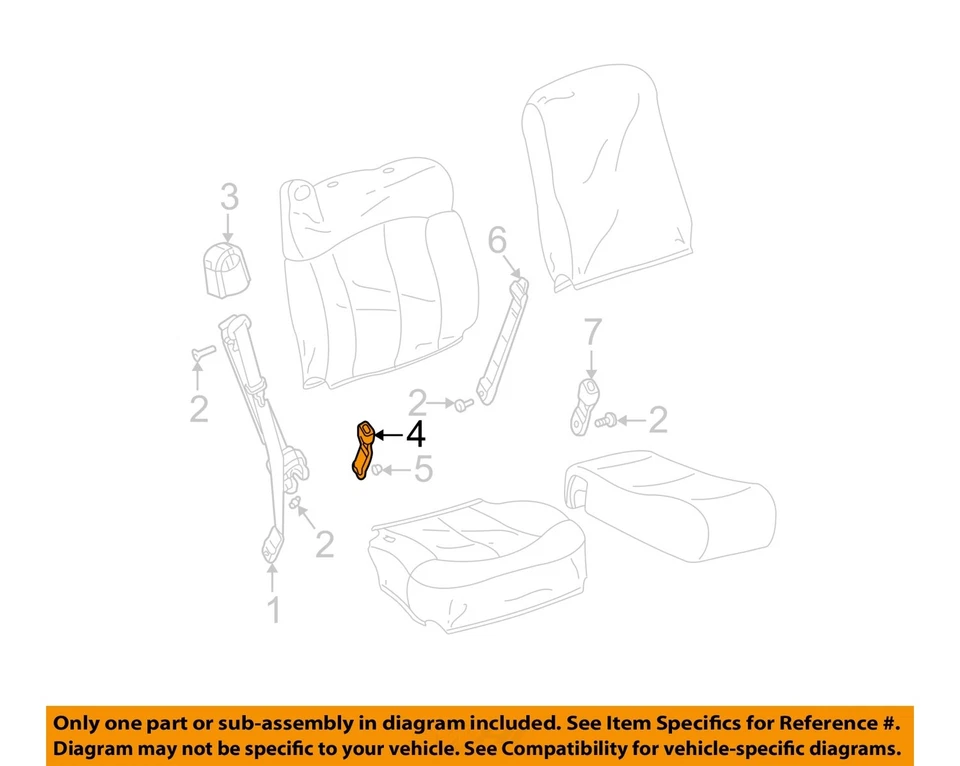 3

6

7

2

2

2

4

5

2

1

Only one part or sub-assembly in diagram included. See Item Specifics for Reference #. Diagram may not be specific to your vehicle. See Compatibility for vehicle-specific diagrams.