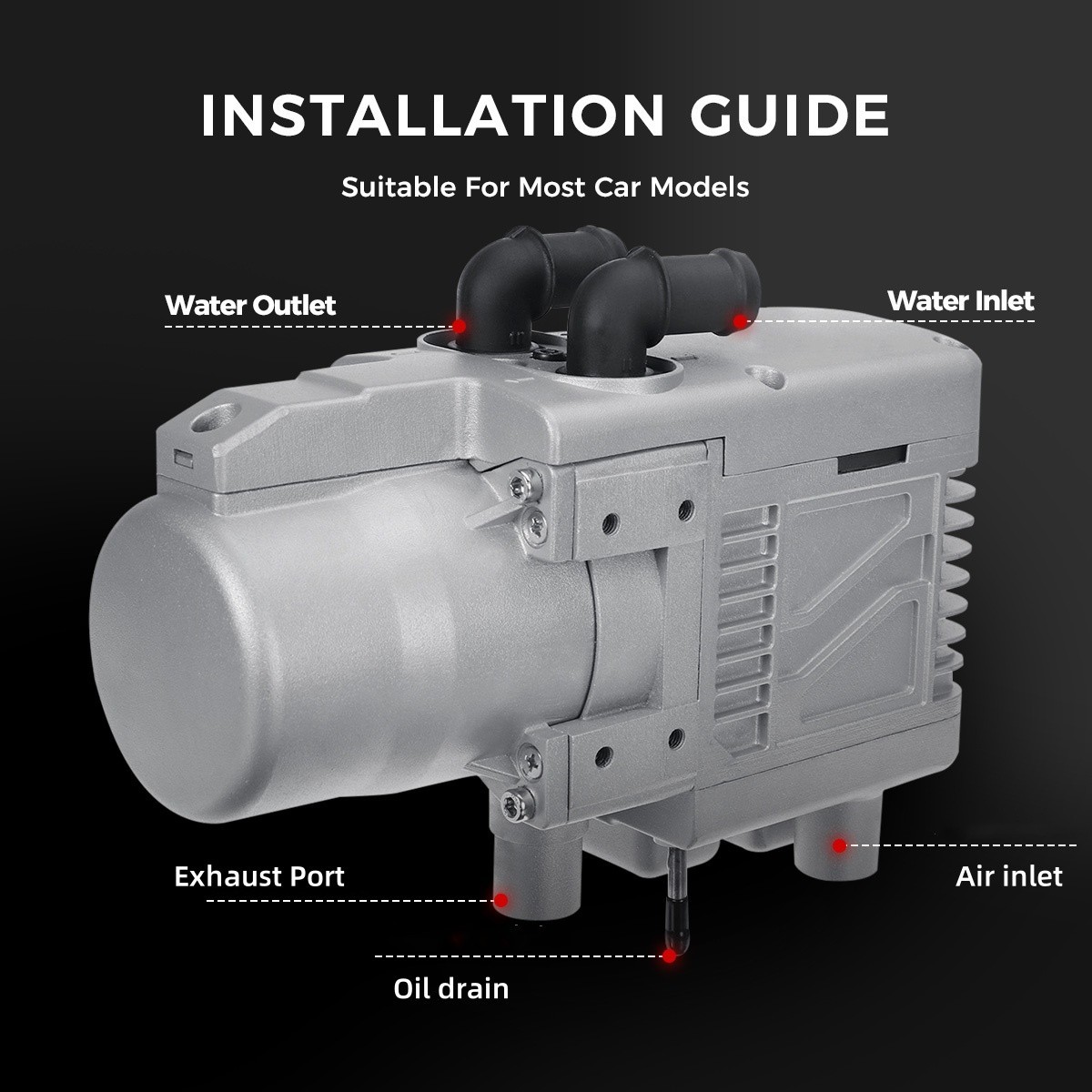 INSTALLATION GUIDE

Suitable For Most Car Models

Water Outlet

Water Inlet

Exhaust Port

Air inlet

Oil drain