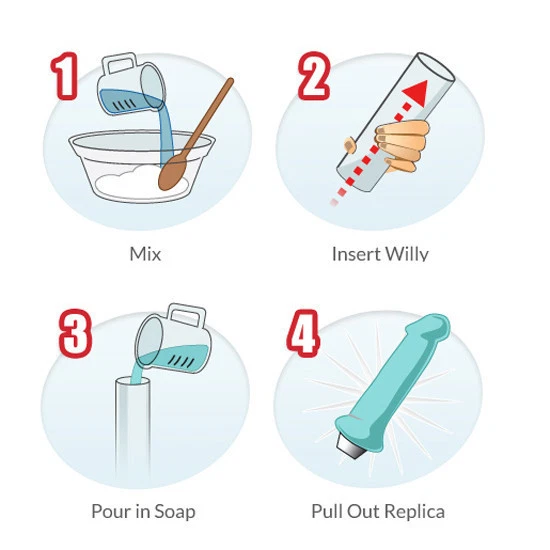 1

Mix

2

Insert Willy

3

Pour in Soap

4

Pull Out Replica