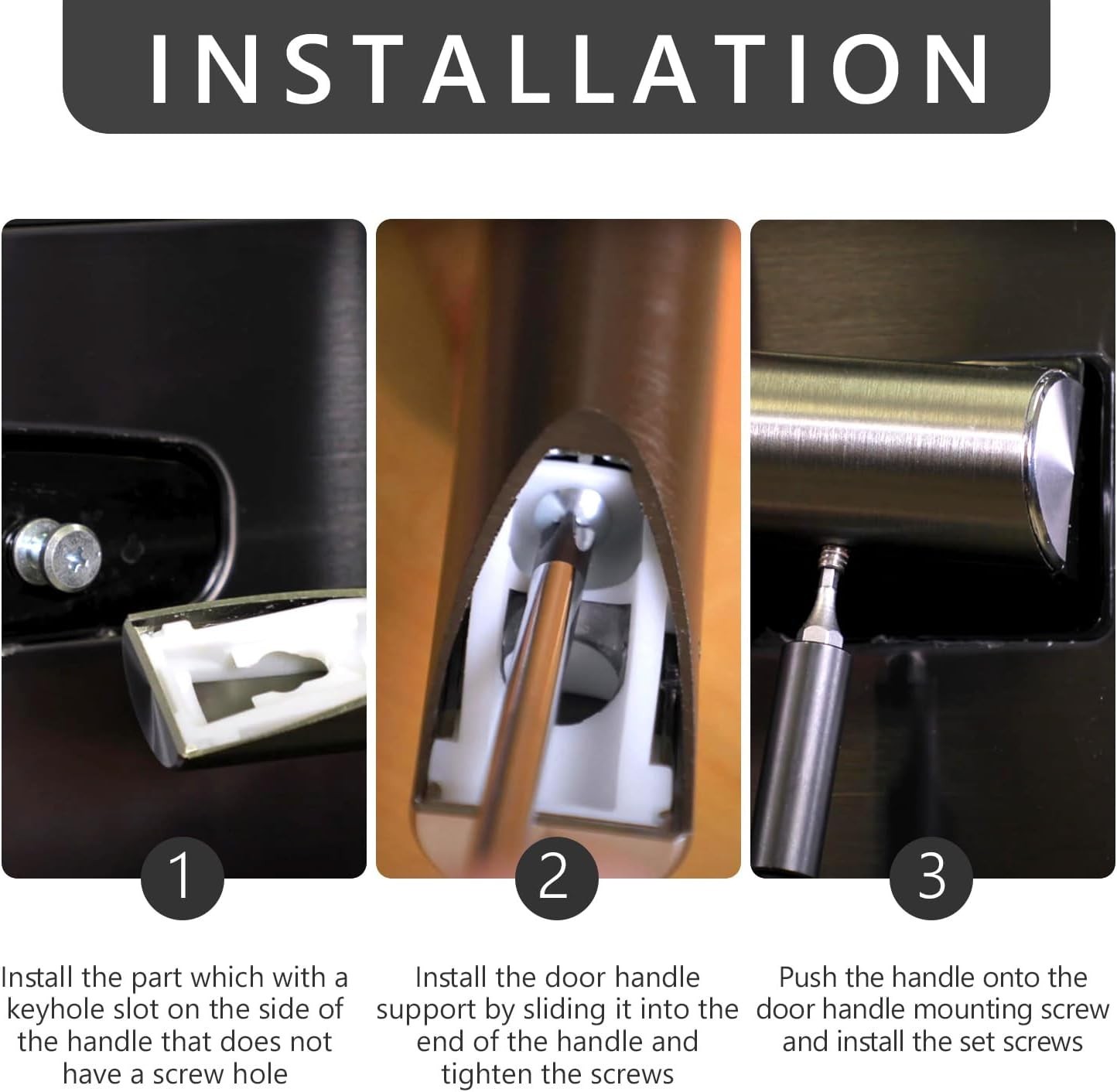 INSTALLATION

1

Install the part which with a keyhole slot on the side of the handle that does not have a screw hole

2

Install the door handle support by sliding it into the end of the handle and tighten the screws

3

Push the handle onto the door handle mounting screw and install the set screws