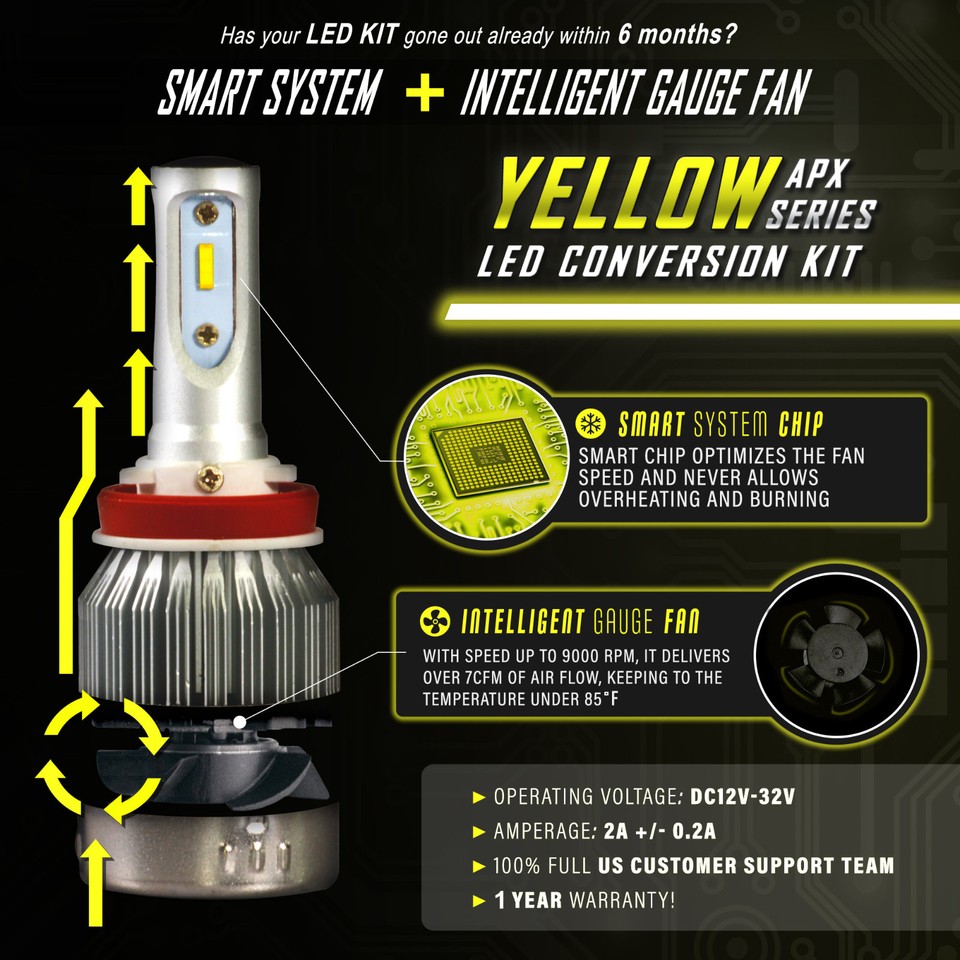 Has your LED KIT gone out already within 6 months?

SMART SYSTEM + INTELLIGENT GAUGE FAN

YELLOW APX SERIES
LED CONVERSION KIT

SMART SYSTEM CHIP
SMART CHIP OPTIMIZES THE FAN SPEED AND NEVER ALLOWS OVERHEATING AND BURNING

INTELLIGENT GAUGE FAN
WITH SPEED UP TO 9000 RPM, IT DELIVERS OVER 7CFM OF AIR FLOW, KEEPING TO THE TEMPERATURE UNDER 85°F

► OPERATING VOLTAGE: DC12V-32V
► AMPERAGE: 2A +/- 0.2A
► 100% FULL US CUSTOMER SUPPORT TEAM
► 1 YEAR WARRANTY!