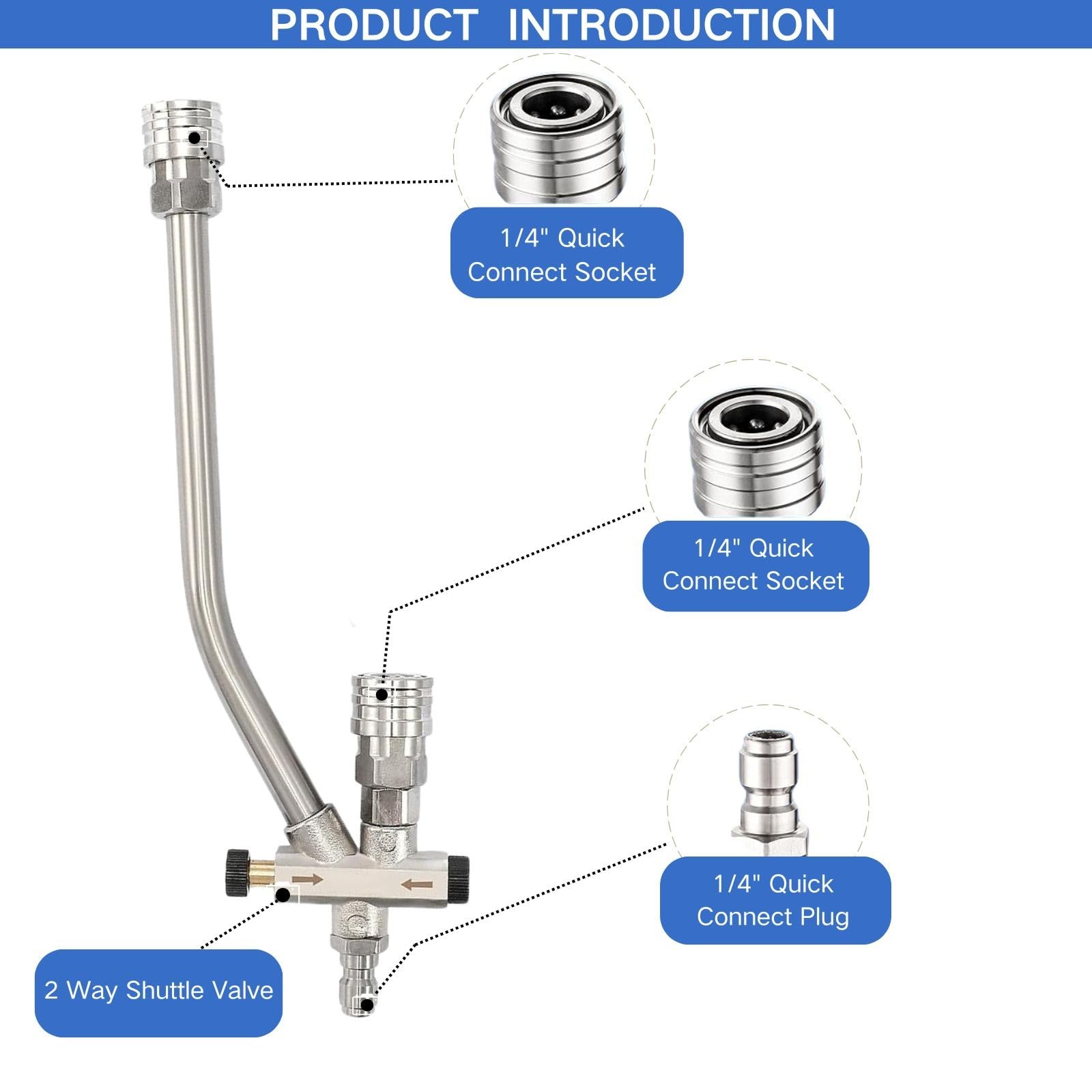 PRODUCT INTRODUCTION

1/4" Quick Connect Socket

1/4" Quick Connect Socket

1/4" Quick Connect Plug

2 Way Shuttle Valve