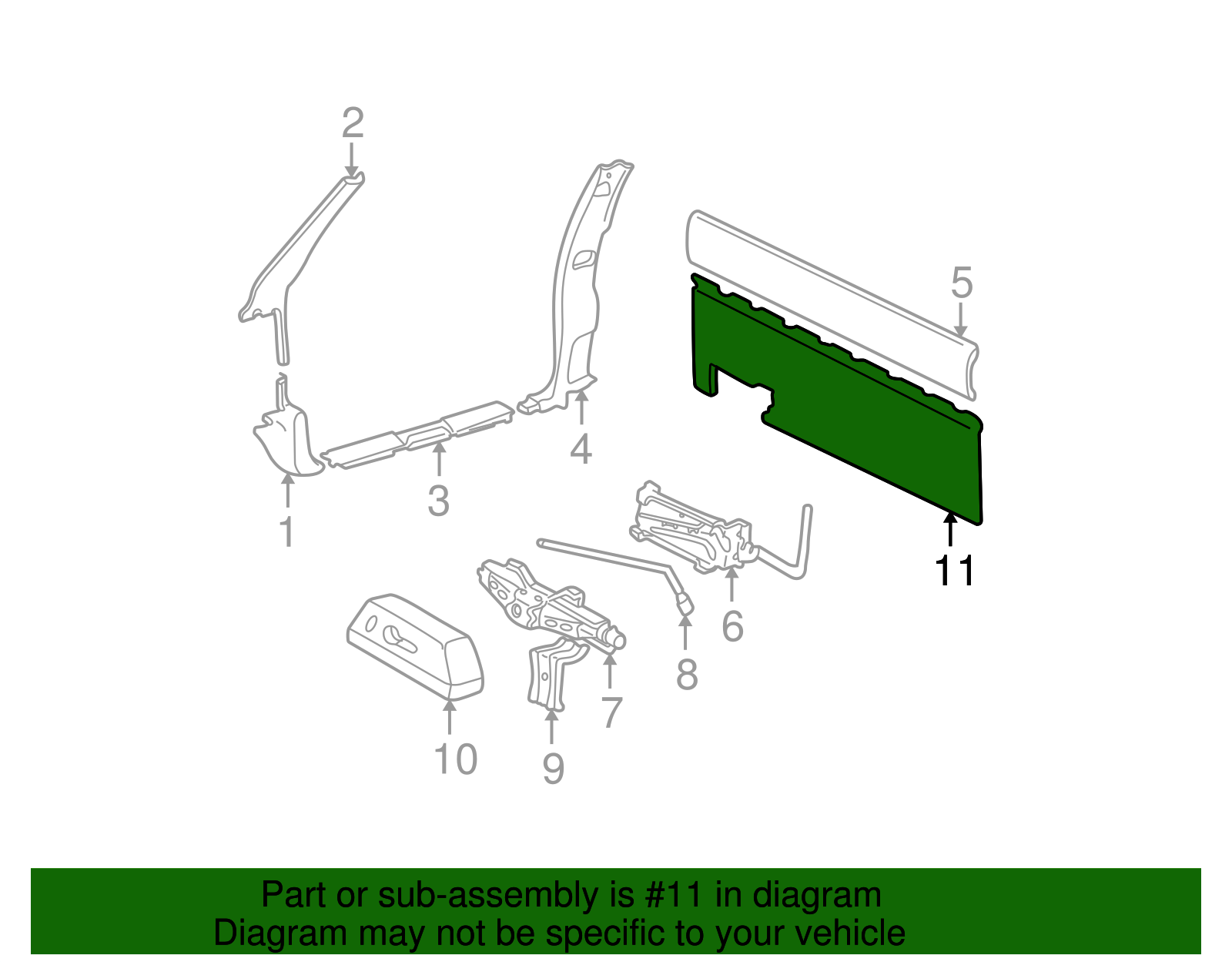 2
5
4
3
1
11
6
8
7
10
9

Part or sub-assembly is #11 in diagram
Diagram may not be specific to your vehicle