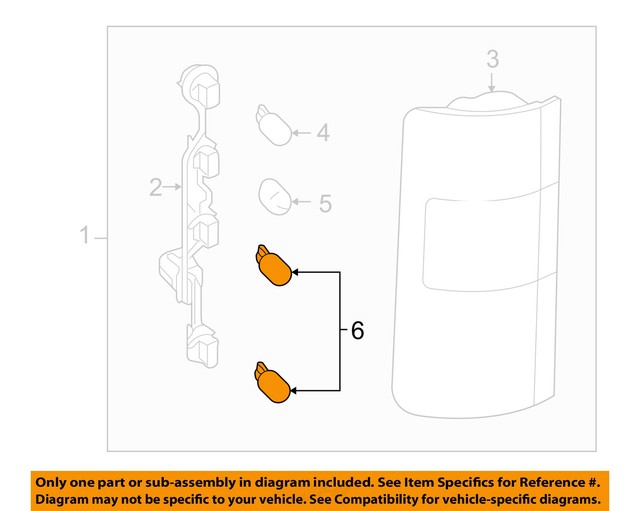 3

4

2

5

1

6

Only one part or sub-assembly in diagram included. See Item Specifics for Reference #.
Diagram may not be specific to your vehicle. See Compatibility for vehicle-specific diagrams.