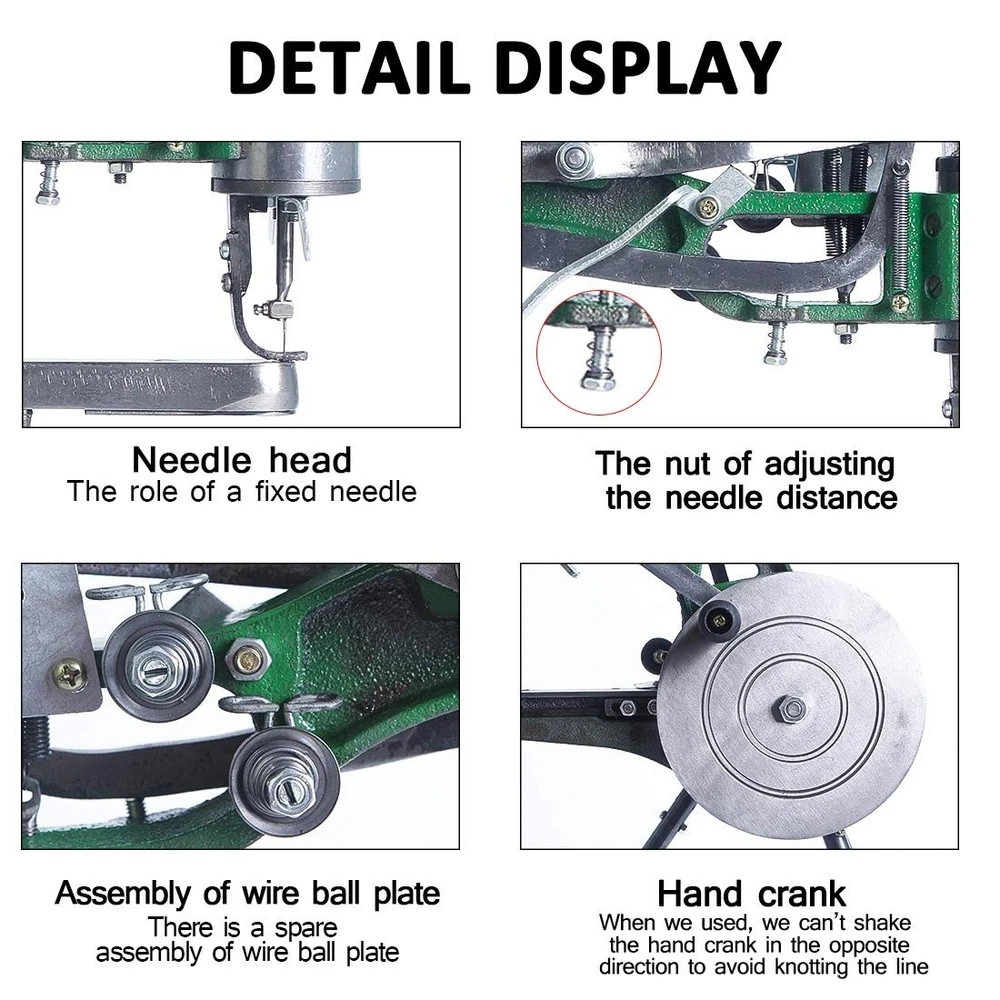 DETAIL DISPLAY

Needle head
The role of a fixed needle

The nut of adjusting the needle distance

Assembly of wire ball plate
There is a spare assembly of wire ball plate

Hand crank
When we used, we can't shake the hand crank in the opposite direction to avoid knotting the line