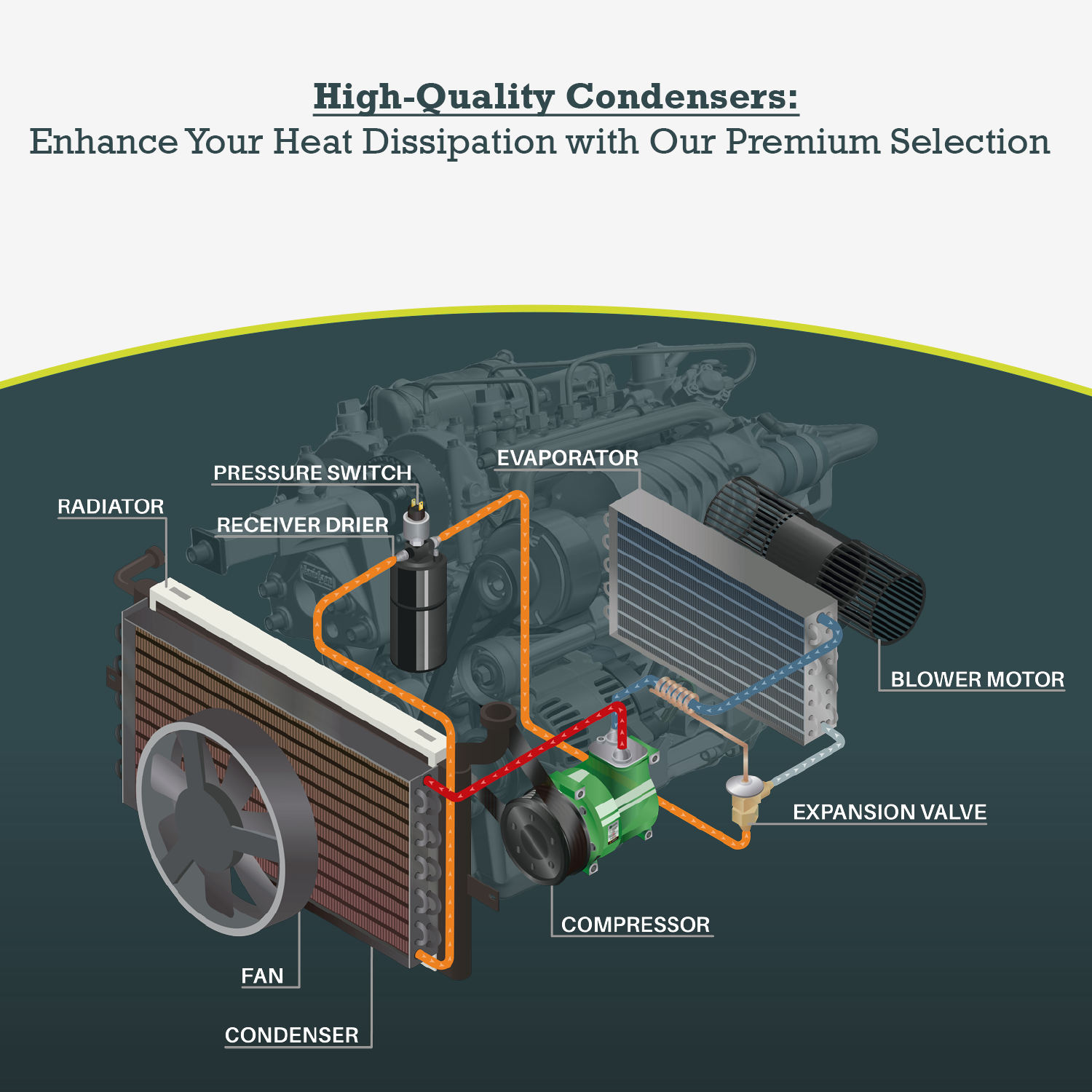 High-Quality Condensers:
Enhance Your Heat Dissipation with Our Premium Selection

PRESSURE SWITCH

EVAPORATOR

RADIATOR

RECEIVER DRIER

BLOWER MOTOR

EXPANSION VALVE

COMPRESSOR

FAN

CONDENSER