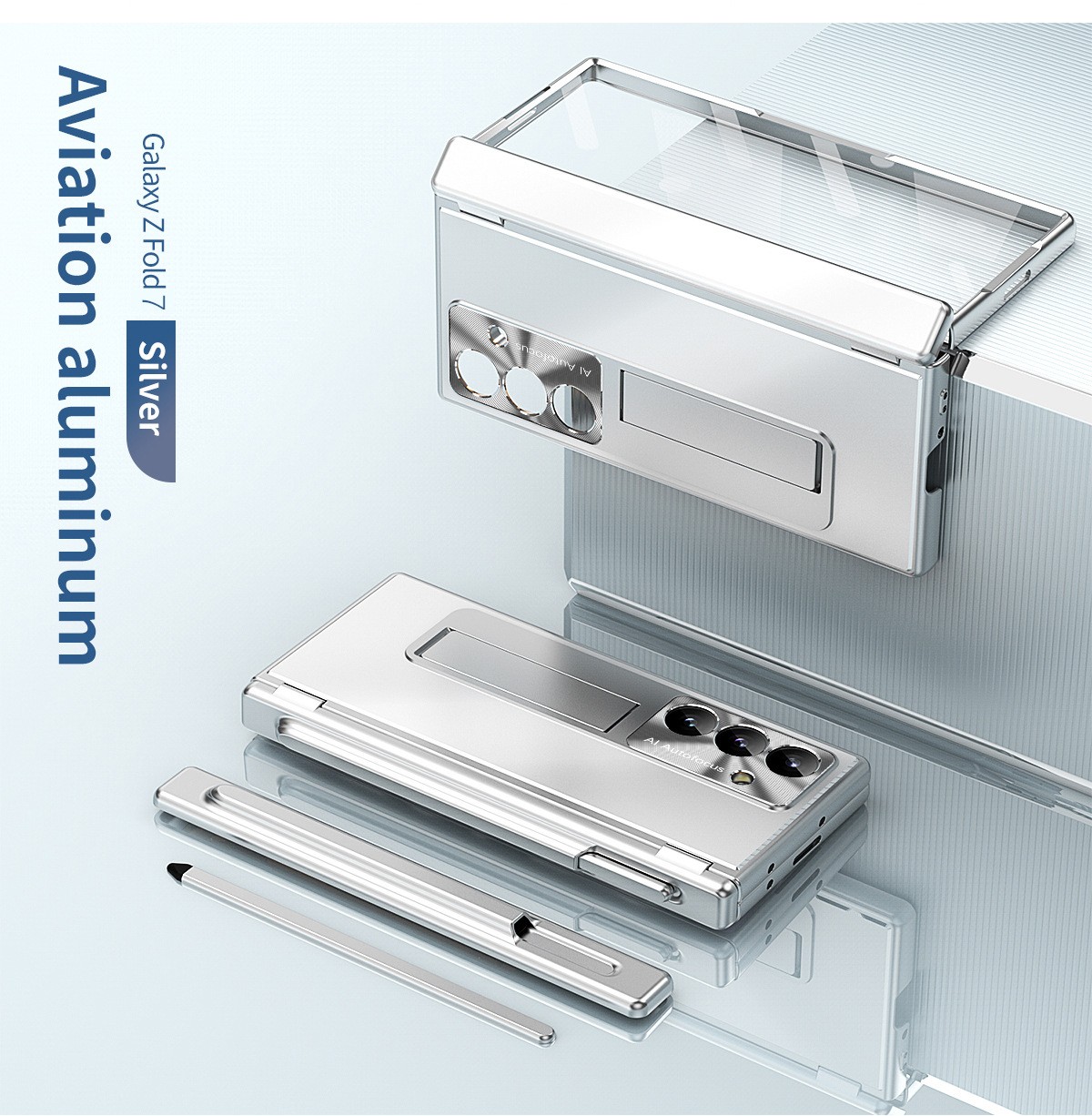 Aviation aluminum

Galaxy Z Fold 7

Silver

AI Autofocus

AI Autofocus