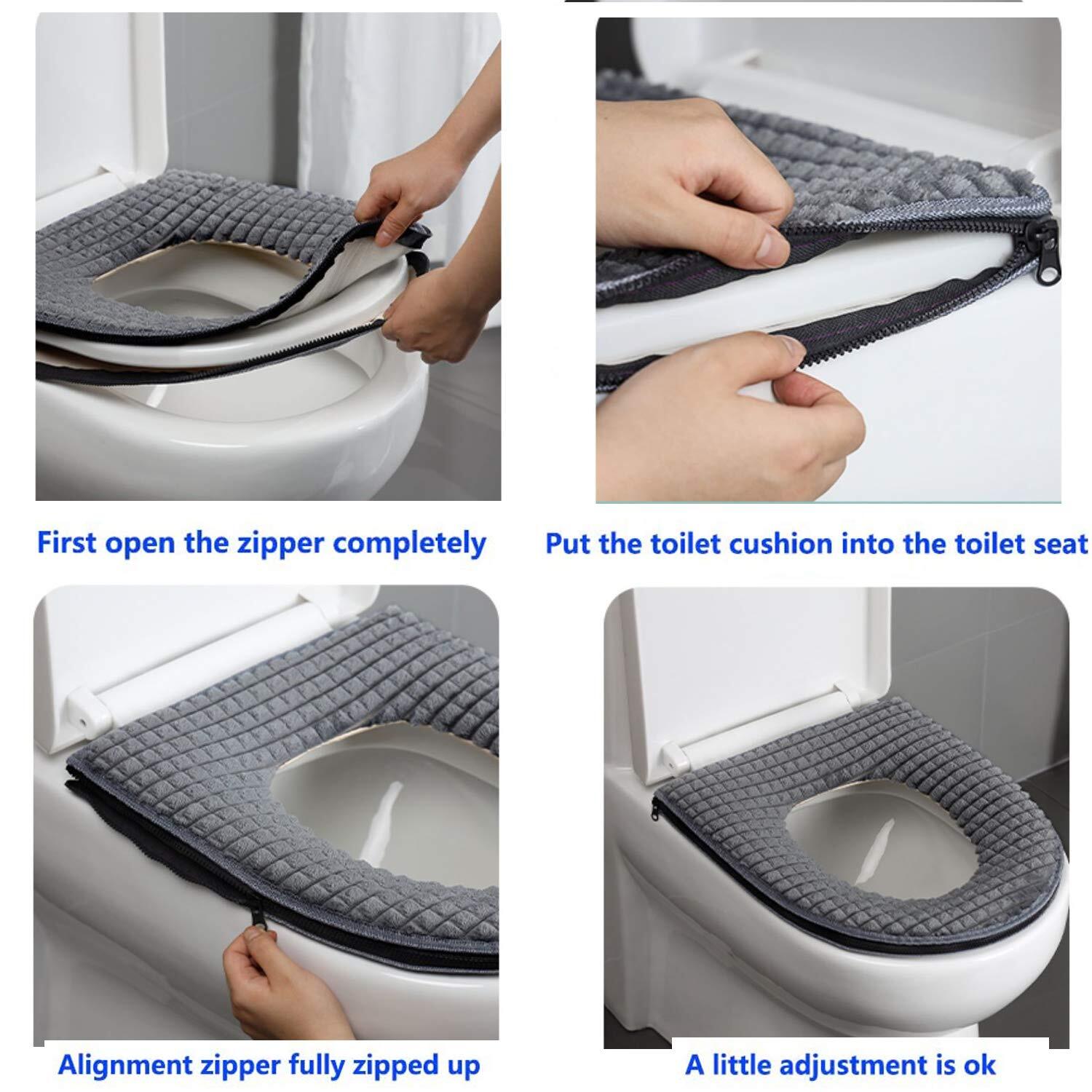 First open the zipper completely

Put the toilet cushion into the toilet seat

Alignment zipper fully zipped up

A little adjustment is ok