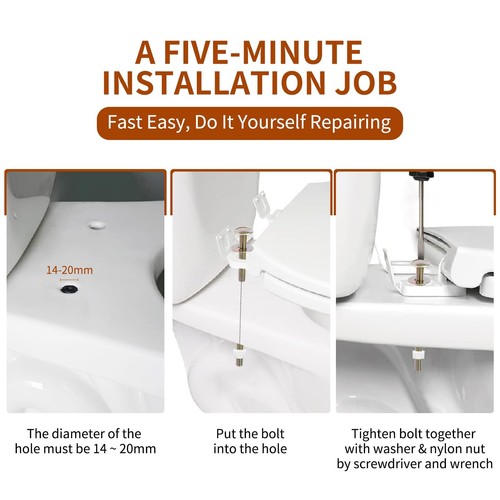 A FIVE-MINUTE INSTALLATION JOB

Fast Easy, Do It Yourself Repairing

14-20mm

The diameter of the hole must be 14 ~ 20mm

Put the bolt into the hole

Tighten bolt together with washer & nylon nut by screwdriver and wrench