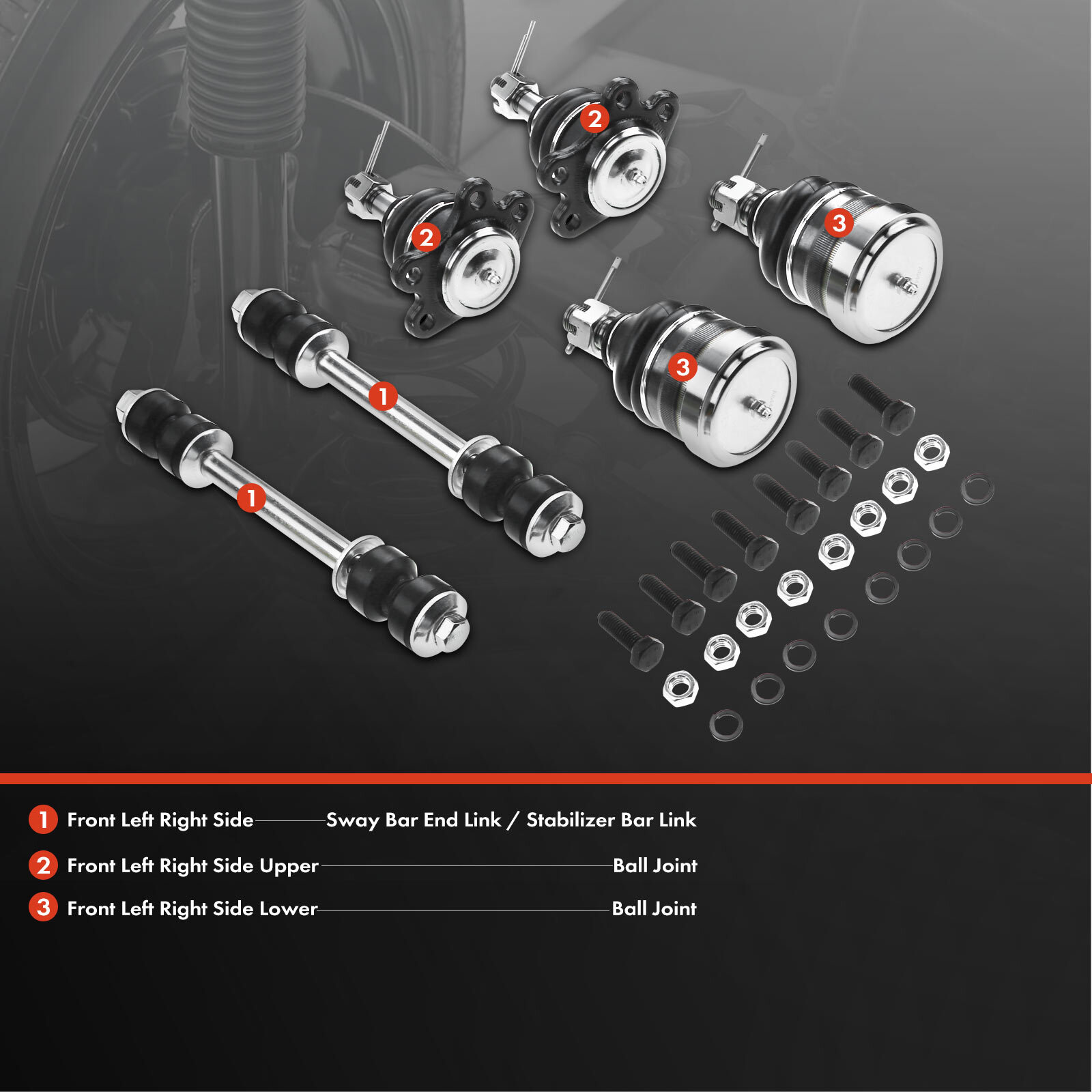 2
2
3
3
1
1

1 Front Left Right Side Sway Bar End Link / Stabilizer Bar Link
2 Front Left Right Side Upper Ball Joint
3 Front Left Right Side Lower Ball Joint