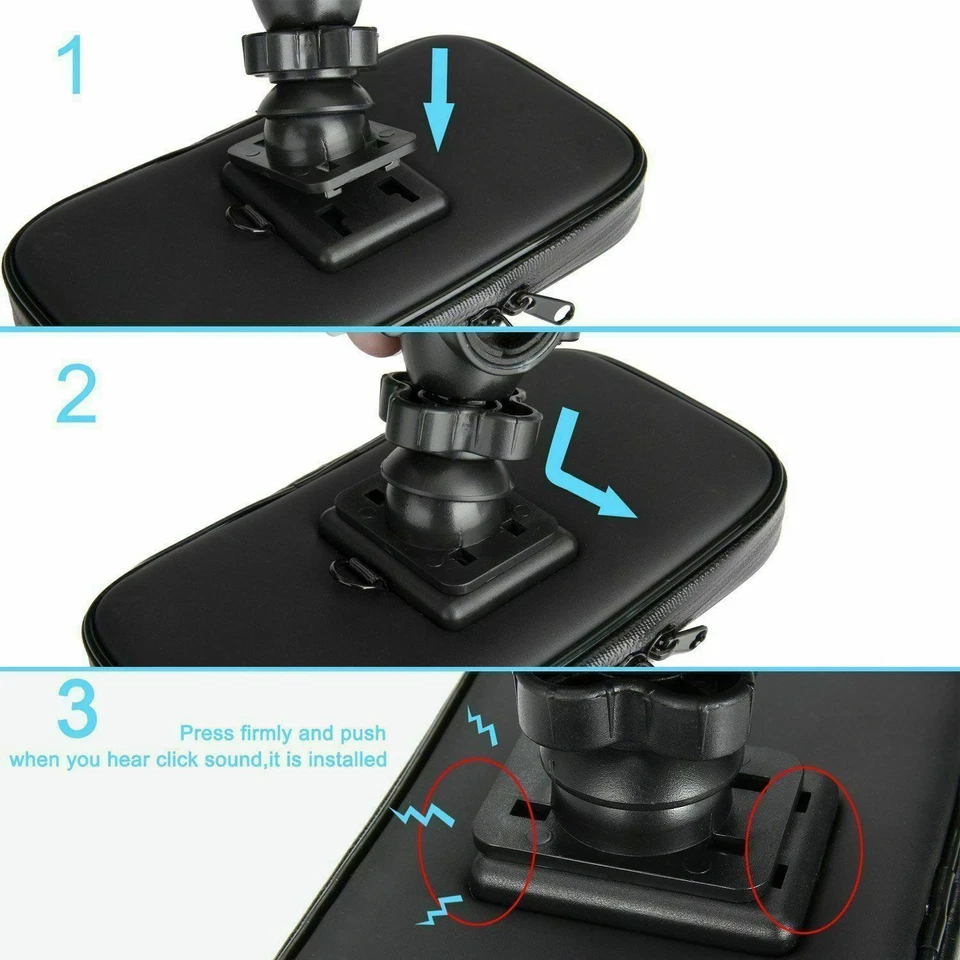 1

2

3

Press firmly and push
when you hear click sound,it is installed