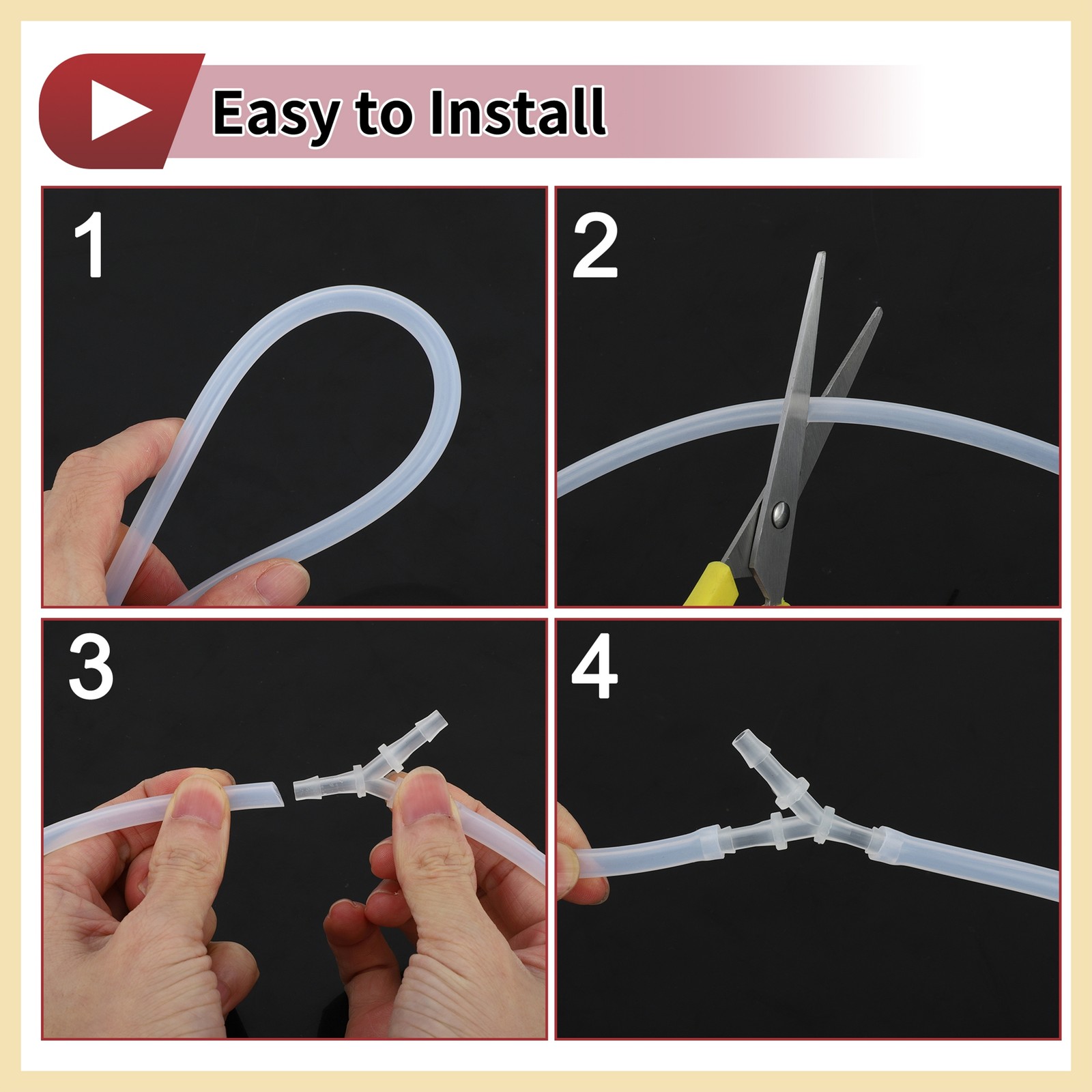 Easy to Install

1

2

3

4