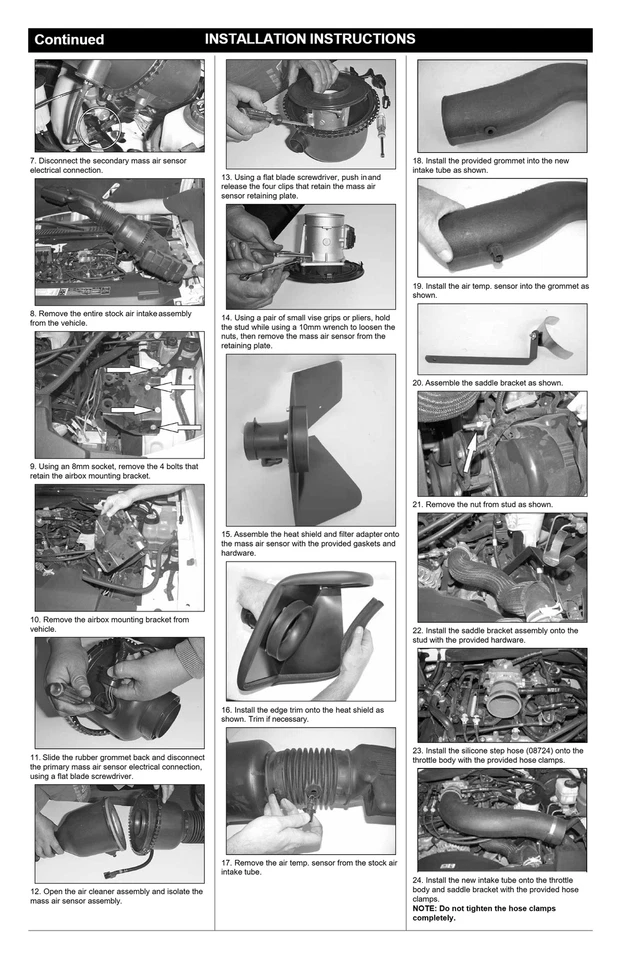 Continued INSTALLATION INSTRUCTIONS

7. Disconnect the secondary mass air sensor electrical connection.

8. Remove the entire stock air intake assembly from the vehicle.

9. Using an 8mm socket, remove the 4 bolts that retain the airbox mounting bracket.

10. Remove the airbox mounting bracket from vehicle.

11. Slide the rubber grommet back and disconnect the primary mass air sensor electrical connection, using a flat blade screwdriver.

12. Open the air cleaner assembly and isolate the mass air sensor assembly.

13. Using a flat blade screwdriver, push in and release the four clips that retain the mass air sensor retaining plate.

14. Using a pair of small vise grips or pliers, hold the stud while using a 10mm wrench to loosen the nuts, then remove the mass air sensor from the retaining plate.

15. Assemble the heat shield and filter adapter onto the mass air sensor with the provided gaskets and hardware.

16. Install the edge trim onto the heat shield as shown. Trim if necessary.

17. Remove the air temp. sensor from the stock air intake tube.

18. Install the provided grommet into the new intake tube as shown.

19. Install the air temp. sensor into the grommet as shown.

20. Assemble the saddle bracket as shown.

21. Remove the nut from stud as shown.

22. Install the saddle bracket assembly onto the stud with the provided hardware.

23. Install the silicone step hose (08724) onto the throttle body with the provided hose clamps.

24. Install the new intake tube onto the throttle body and saddle bracket with the provided hose clamps.
NOTE: Do not tighten the hose clamps completely.