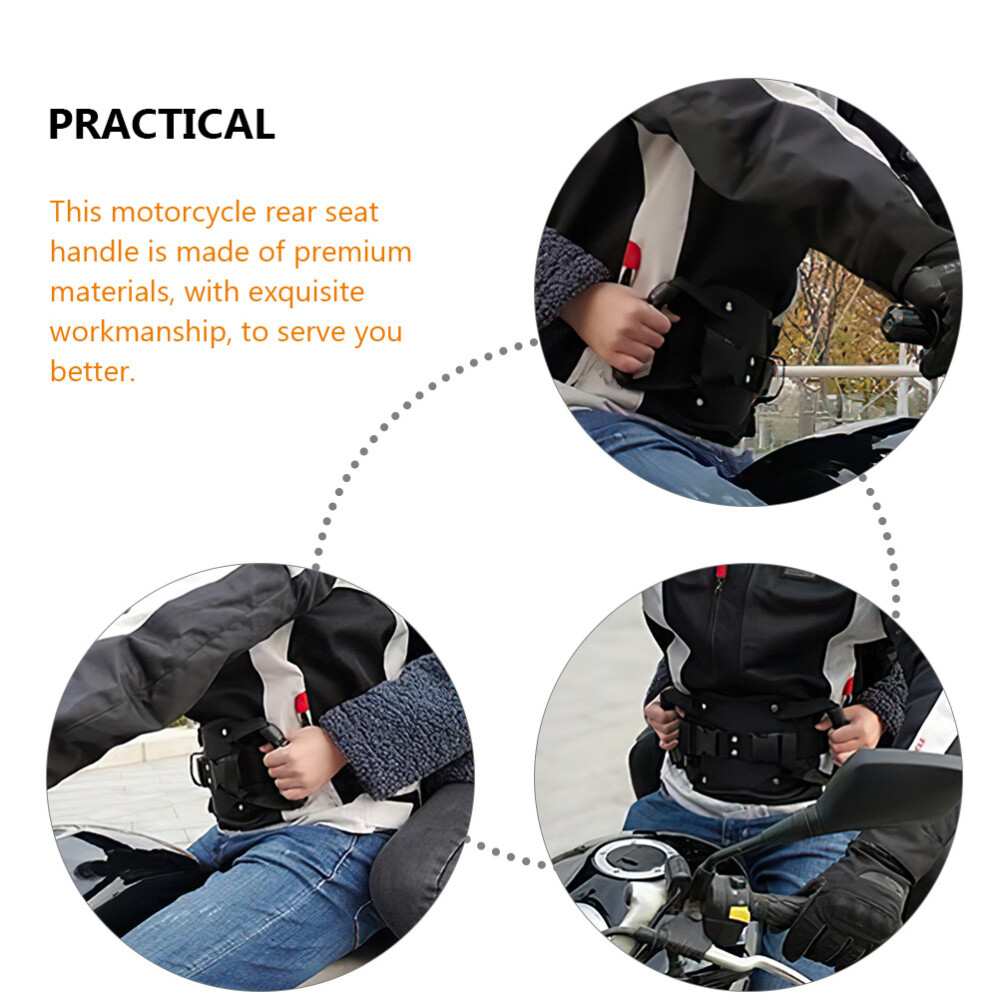 PRACTICAL

This motorcycle rear seat handle is made of premium materials, with exquisite workmanship, to serve you better.