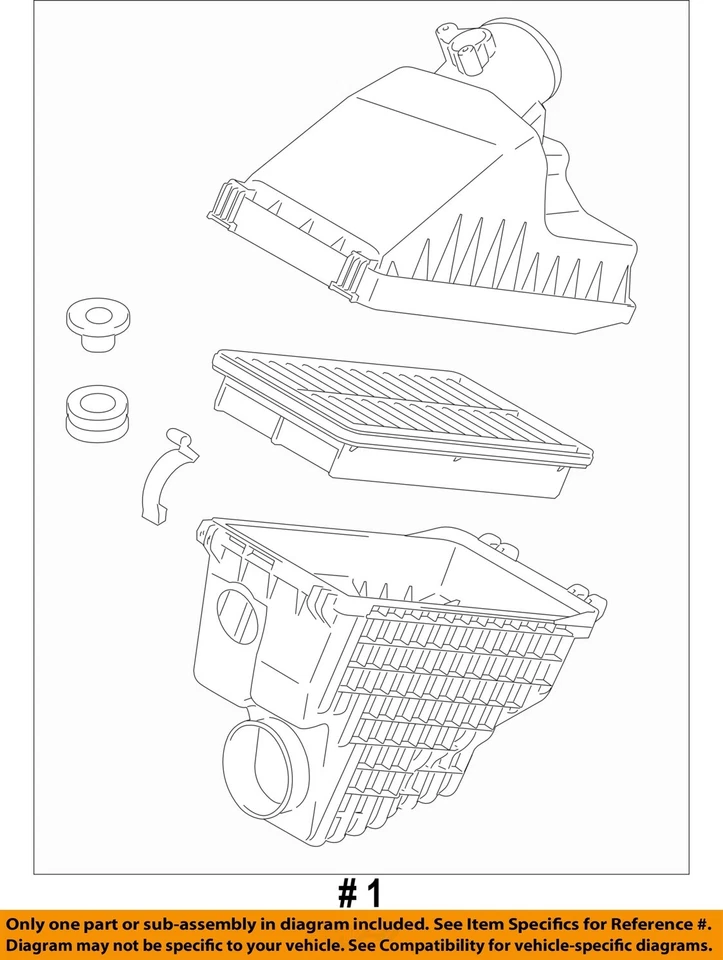 # 1

Only one part or sub-assembly in diagram included. See Item Specifics for Reference #. Diagram may not be specific to your vehicle. See Compatibility for vehicle-specific diagrams.