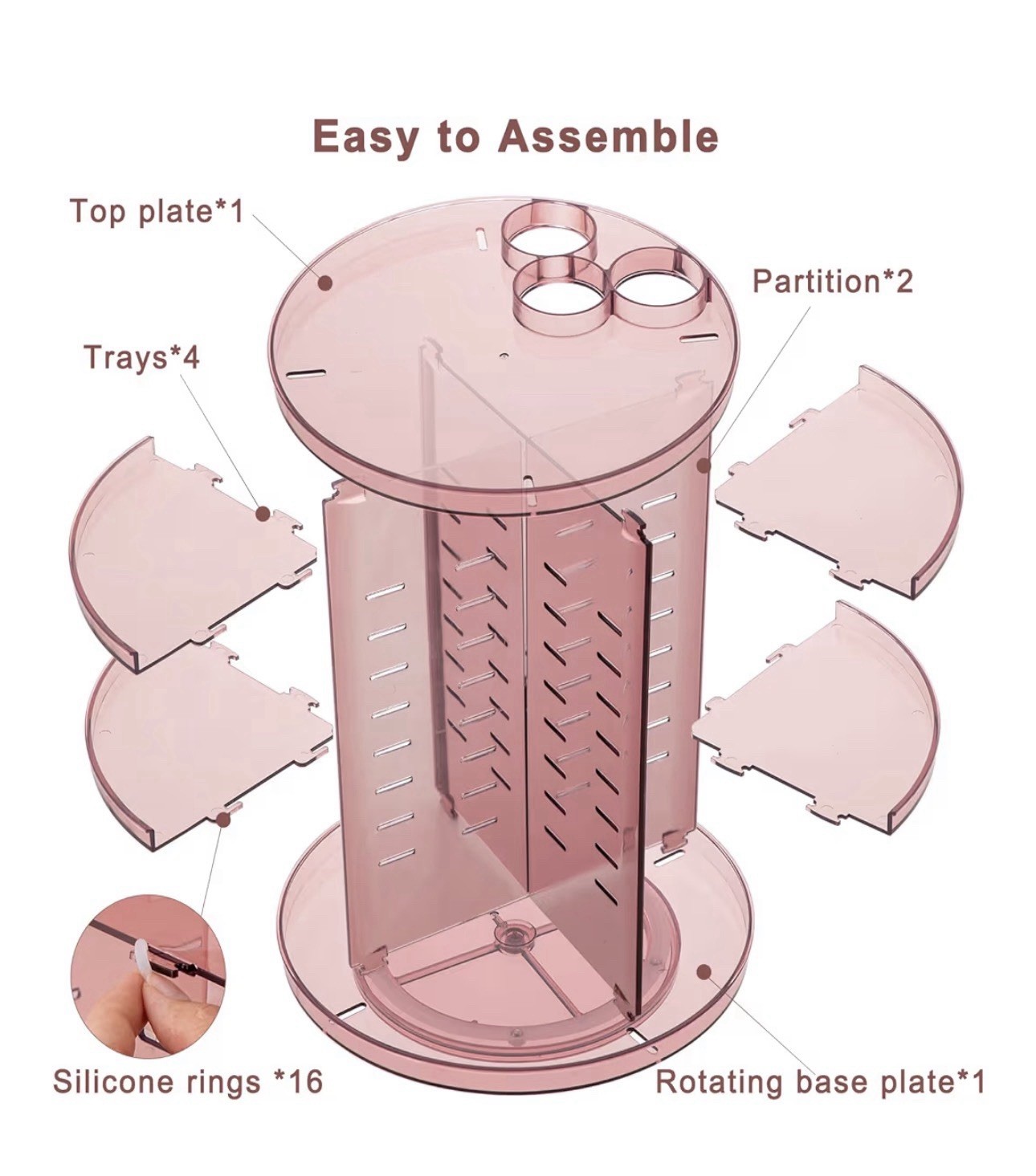 Easy to Assemble

Top plate*1

Partition*2

Trays*4

Silicone rings *16

Rotating base plate*1