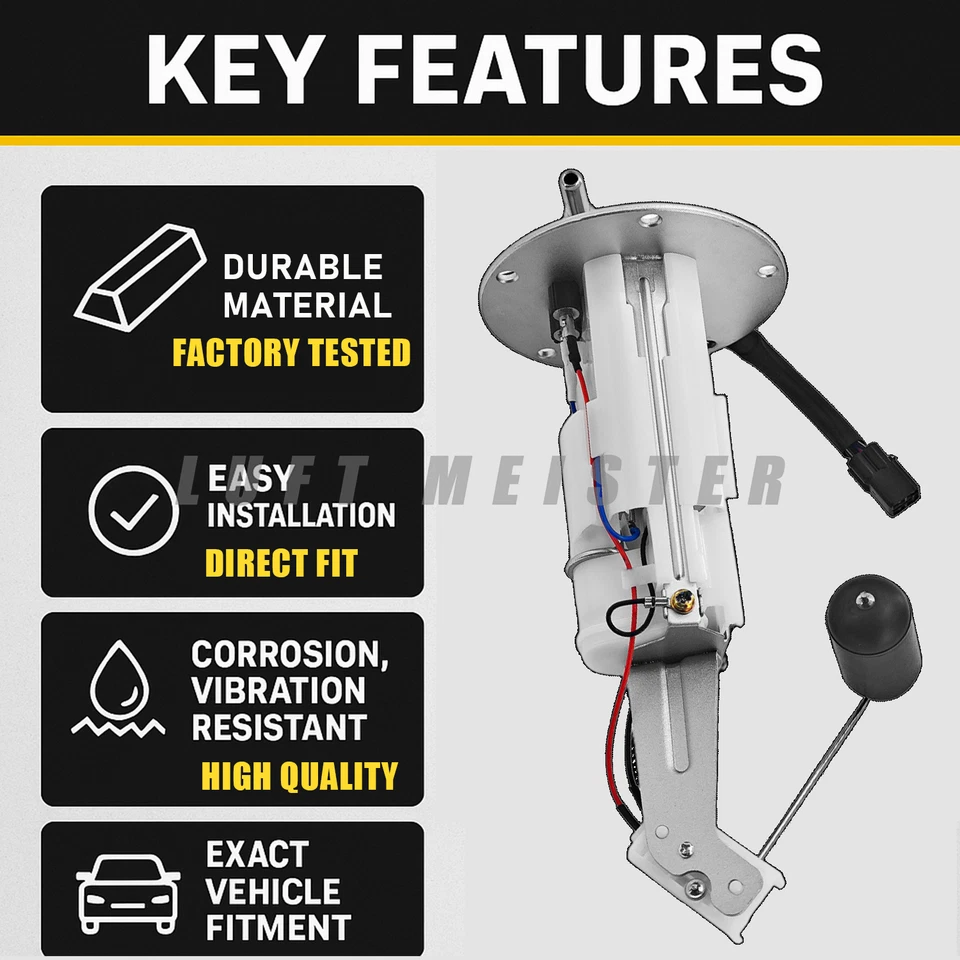 KEY FEATURES

DURABLE MATERIAL
FACTORY TESTED

EASY INSTALLATION
DIRECT FIT

CORROSION, VIBRATION RESISTANT
HIGH QUALITY

EXACT VEHICLE FITMENT

LUFT MEISTER