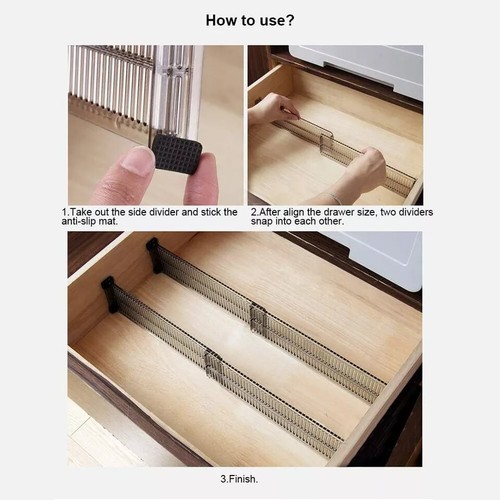 How to use?

1.Take out the side divider and stick the anti-slip mat.

2.After align the drawer size, two dividers snap into each other.

3.Finish.