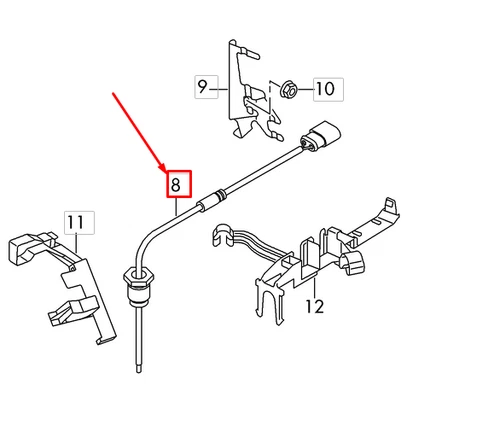 9
10
8
11
12