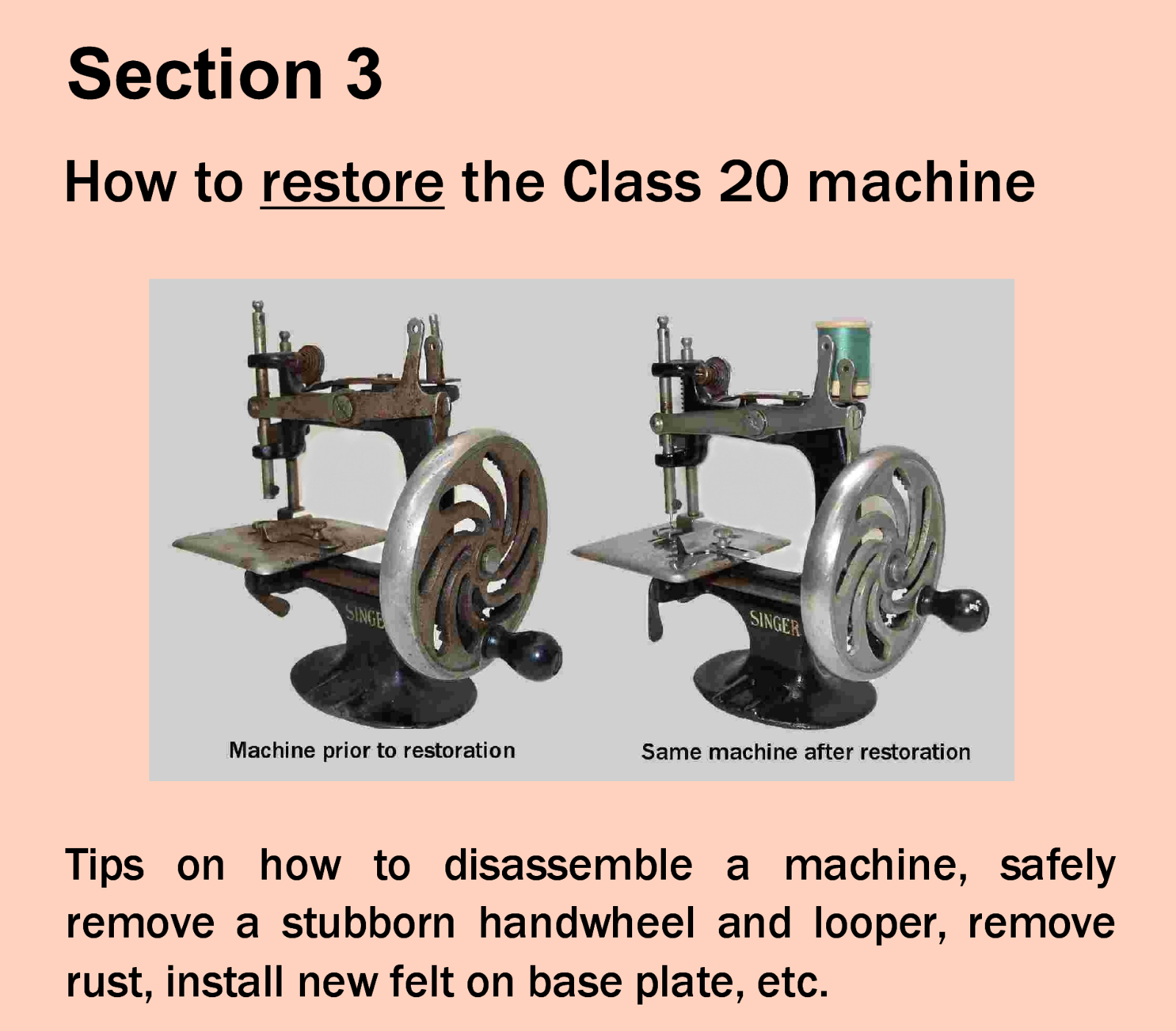 Section 3

How to restore the Class 20 machine

SINGE

SINGER

Machine prior to restoration

Same machine after restoration

Tips on how to disassemble a machine, safely remove a stubborn handwheel and looper, remove rust, install new felt on base plate, etc.