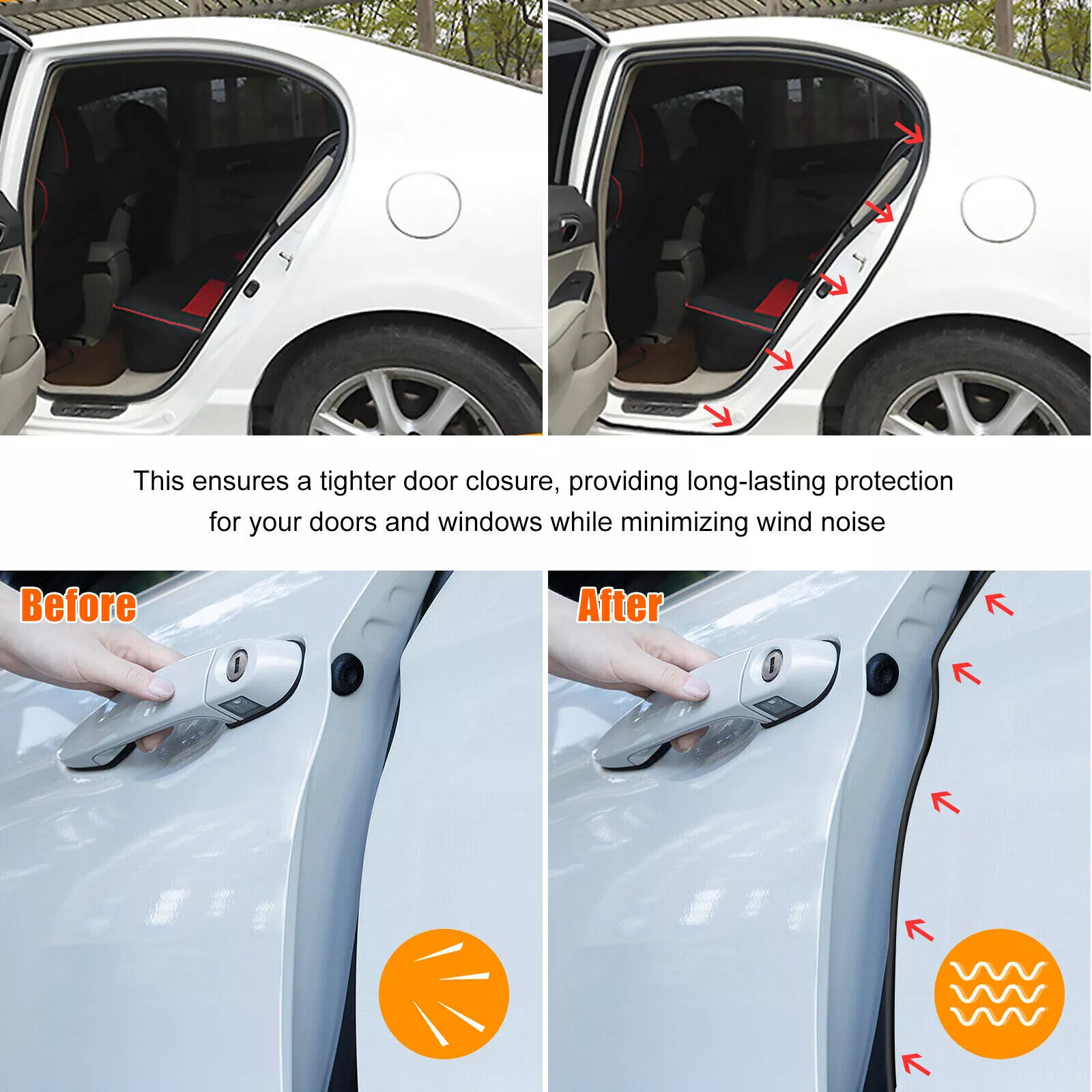 This ensures a tighter door closure, providing long-lasting protection for your doors and windows while minimizing wind noise

Before

After