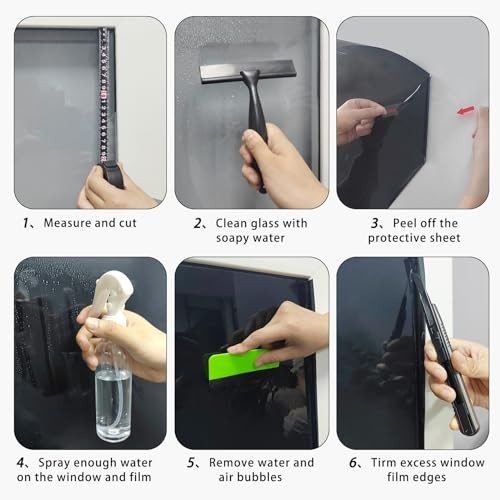 1、Measure and cut

2、Clean glass with soapy water

3、Peel off the protective sheet

4、Spray enough water on the window and film

5、Remove water and air bubbles

6、Tirm excess window film edges