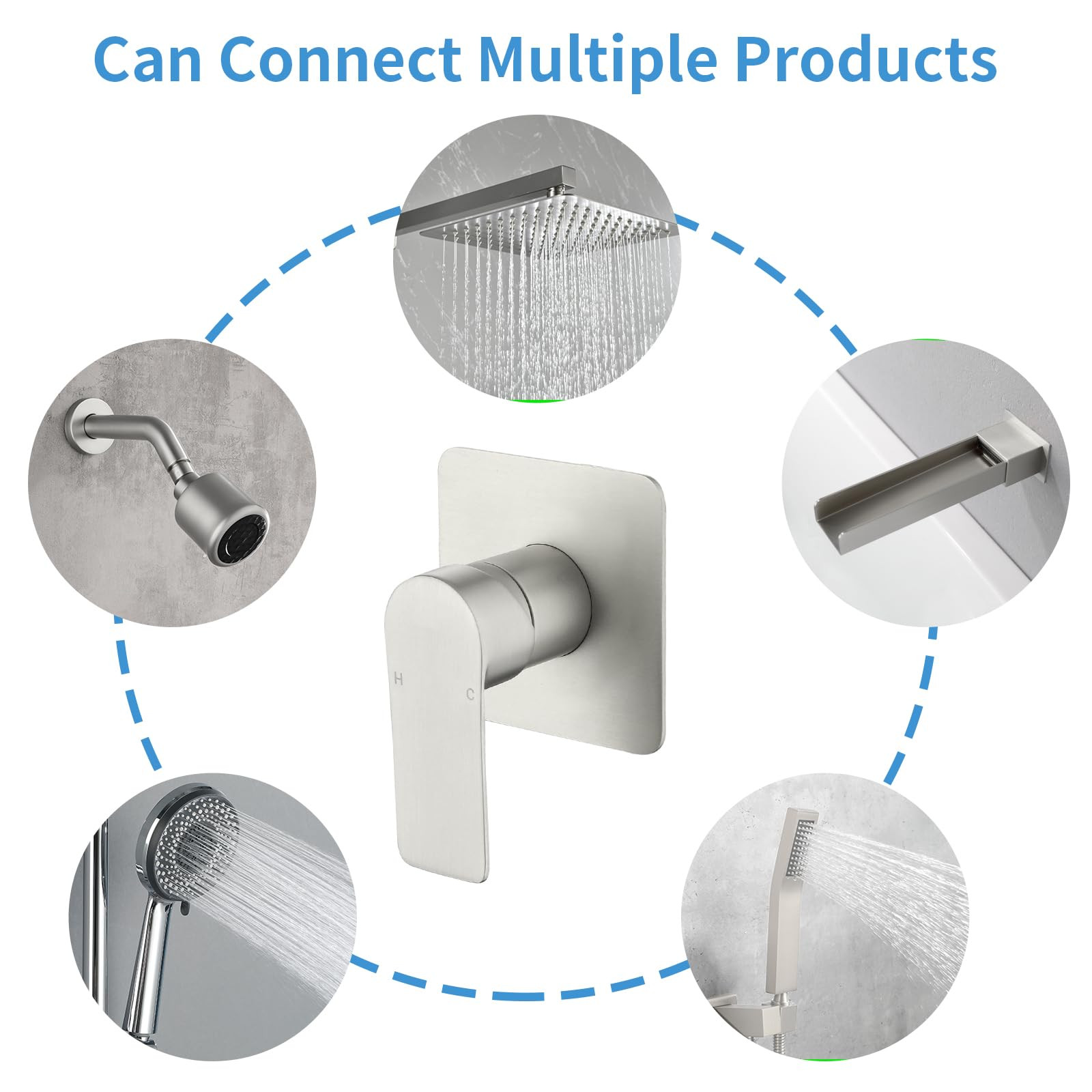 Can Connect Multiple Products

H

C