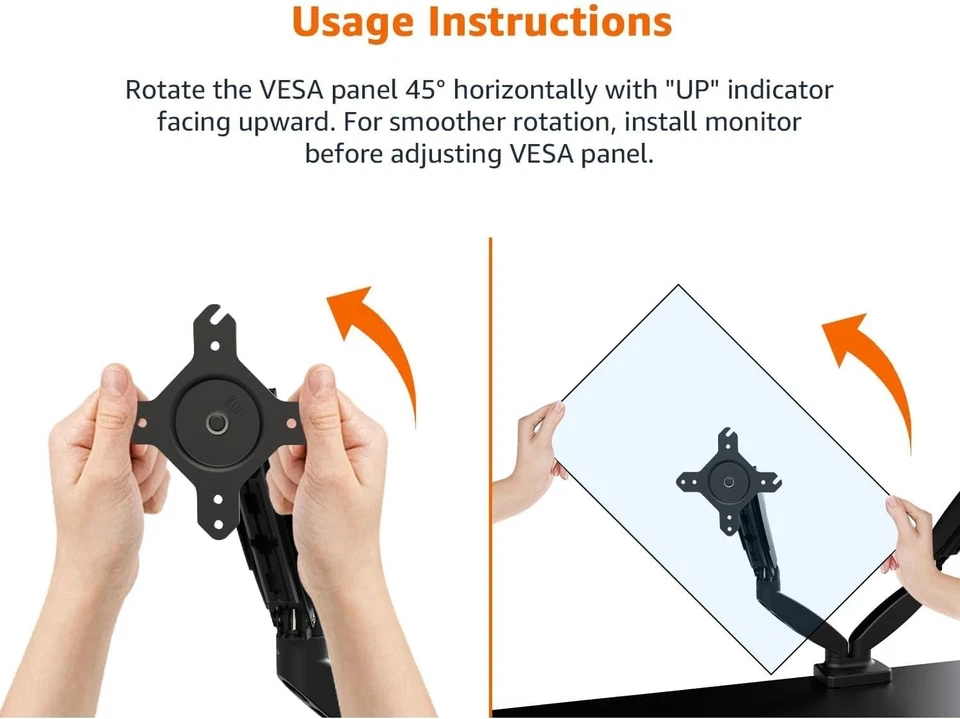 Usage Instructions

Rotate the VESA panel 45° horizontally with "UP" indicator facing upward. For smoother rotation, install monitor before adjusting VESA panel.