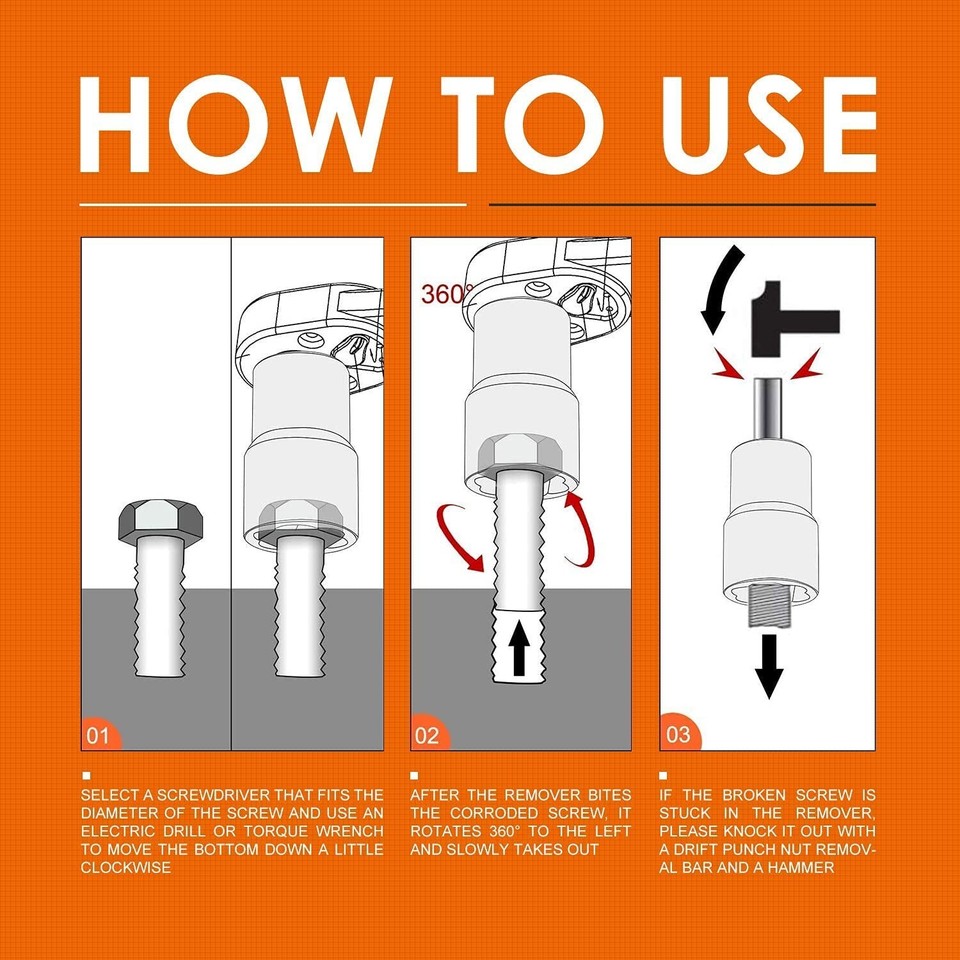 HOW TO USE

360°

01

02

03

SELECT A SCREWDRIVER THAT FITS THE DIAMETER OF THE SCREW AND USE AN ELECTRIC DRILL OR TORQUE WRENCH TO MOVE THE BOTTOM DOWN A LITTLE CLOCKWISE

AFTER THE REMOVER BITES THE CORRODED SCREW, IT ROTATES 360° TO THE LEFT AND SLOWLY TAKES OUT

IF THE BROKEN SCREW IS STUCK IN THE REMOVER, PLEASE KNOCK IT OUT WITH A DRIFT PUNCH NUT REMOVAL BAR AND A HAMMER