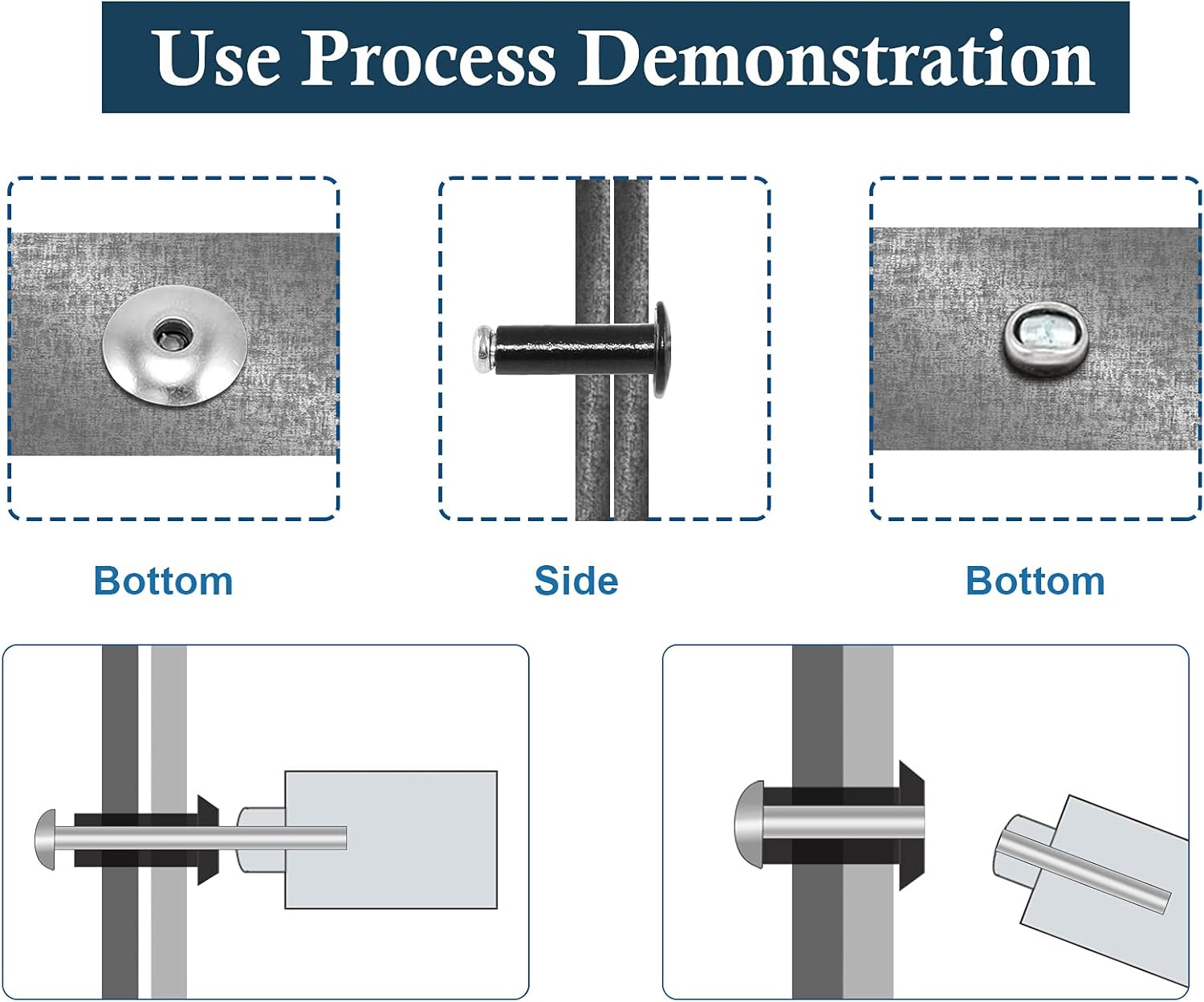 Use Process Demonstration

Bottom

Side

Bottom