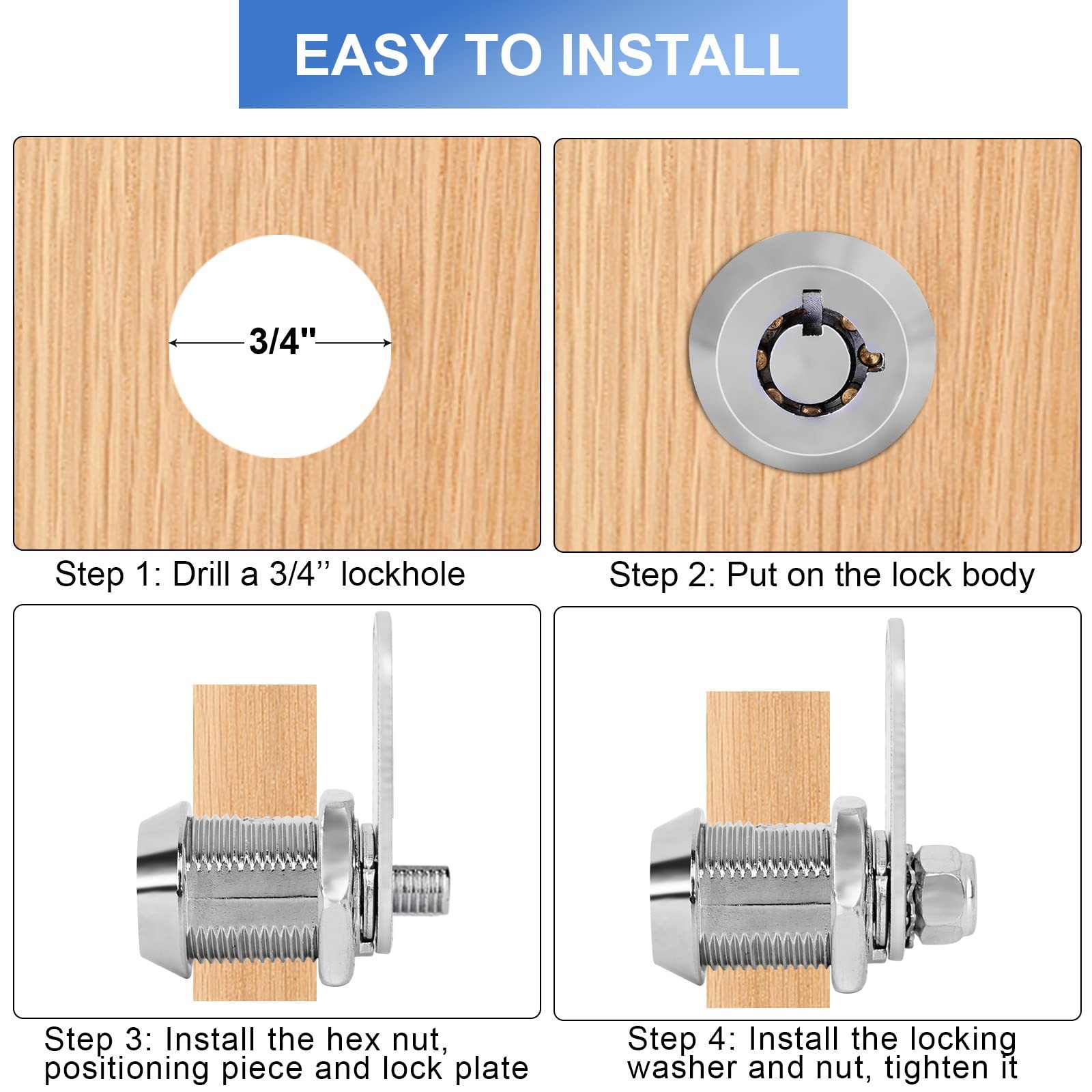 EASY TO INSTALL

3/4"

Step 1: Drill a 3/4’’ lockhole

Step 2: Put on the lock body

Step 3: Install the hex nut, positioning piece and lock plate

Step 4: Install the locking washer and nut, tighten it