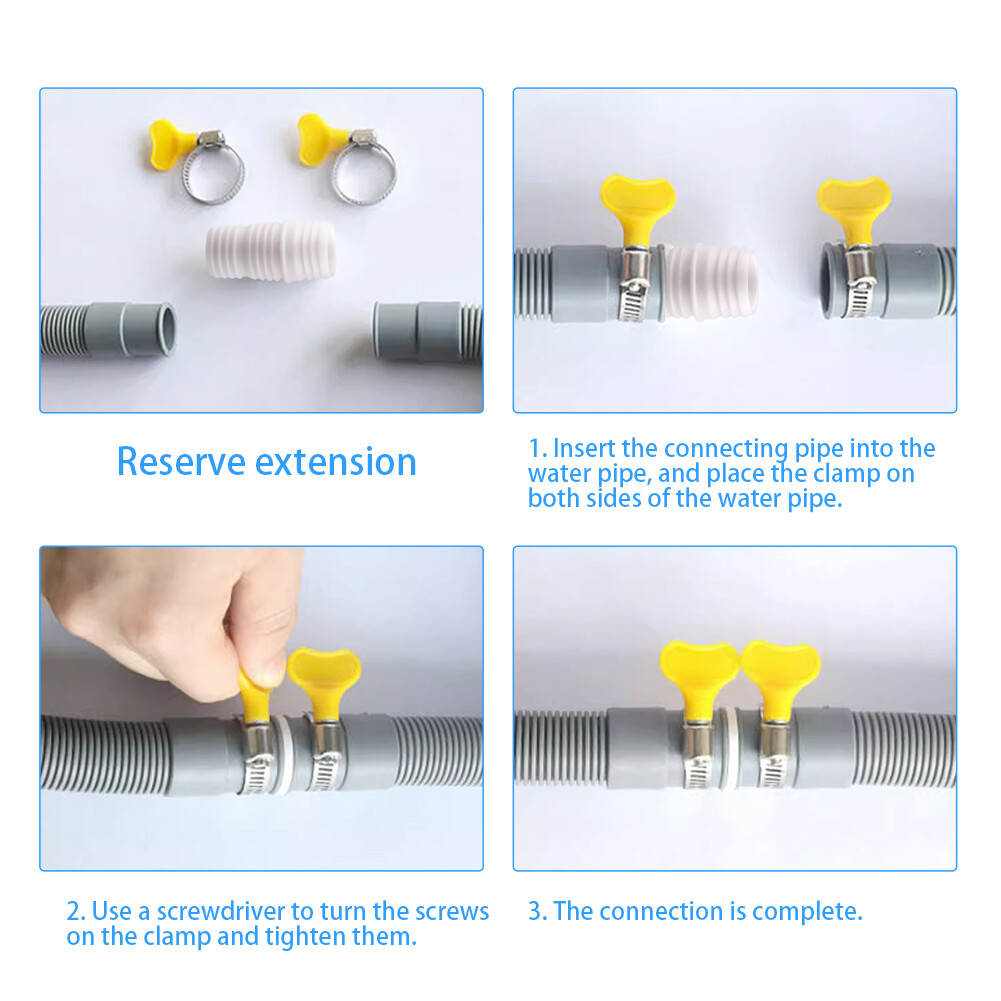 Reserve extension

1. Insert the connecting pipe into the water pipe, and place the clamp on both sides of the water pipe.

2. Use a screwdriver to turn the screws on the clamp and tighten them.

3. The connection is complete.