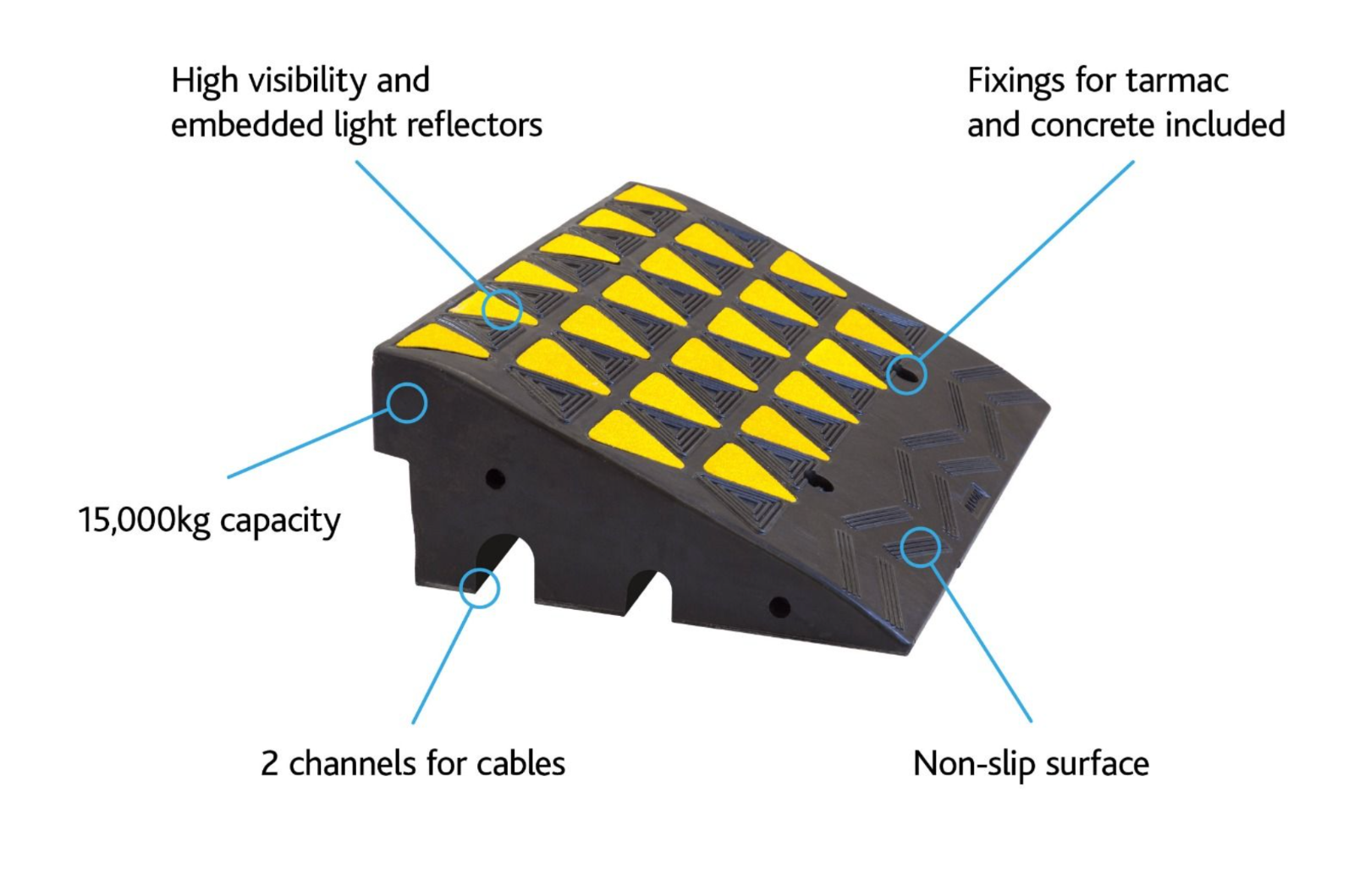 High visibility and embedded light reflectors

Fixings for tarmac and concrete included

15,000kg capacity

2 channels for cables

Non-slip surface