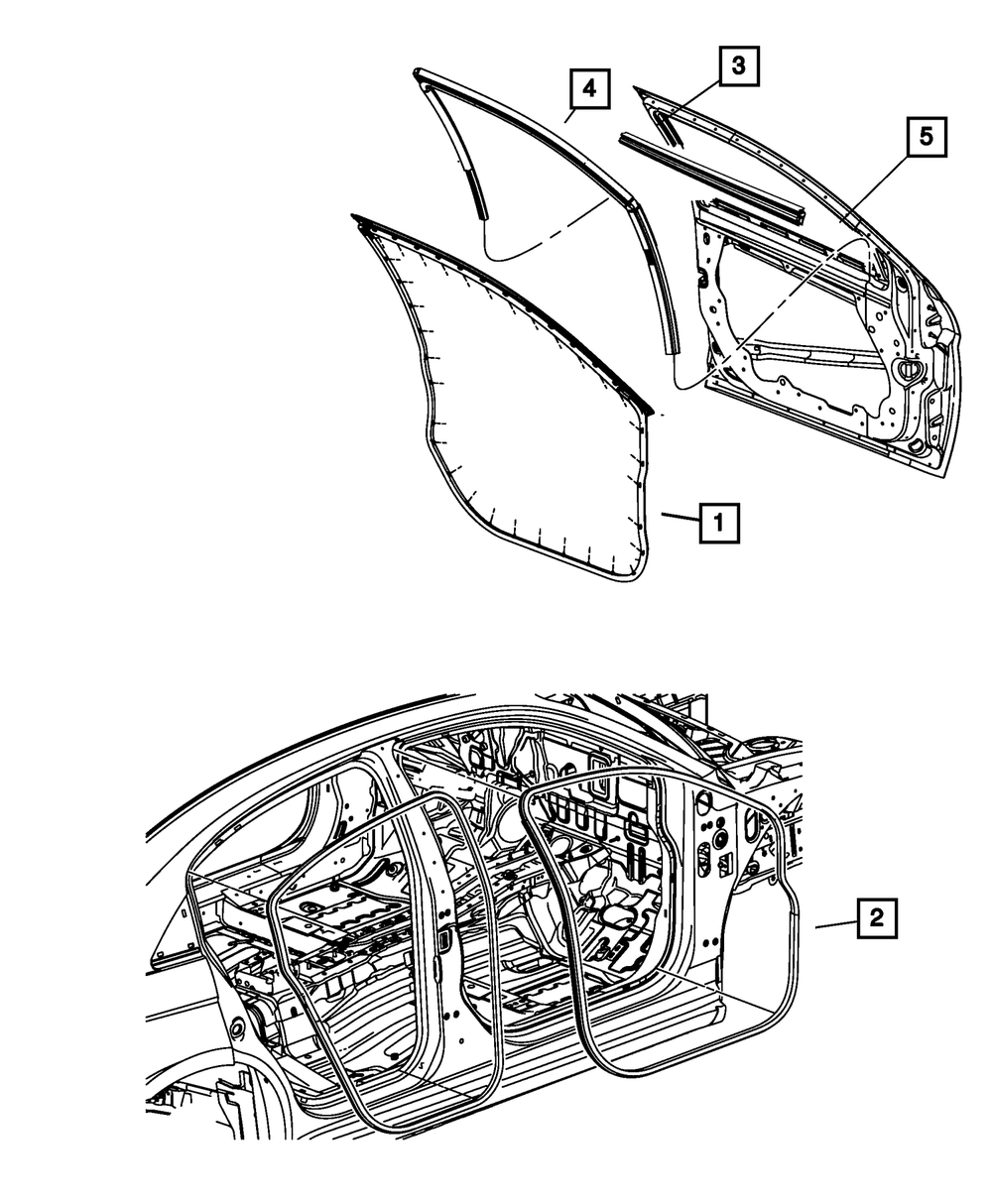 4
3
5
1
2