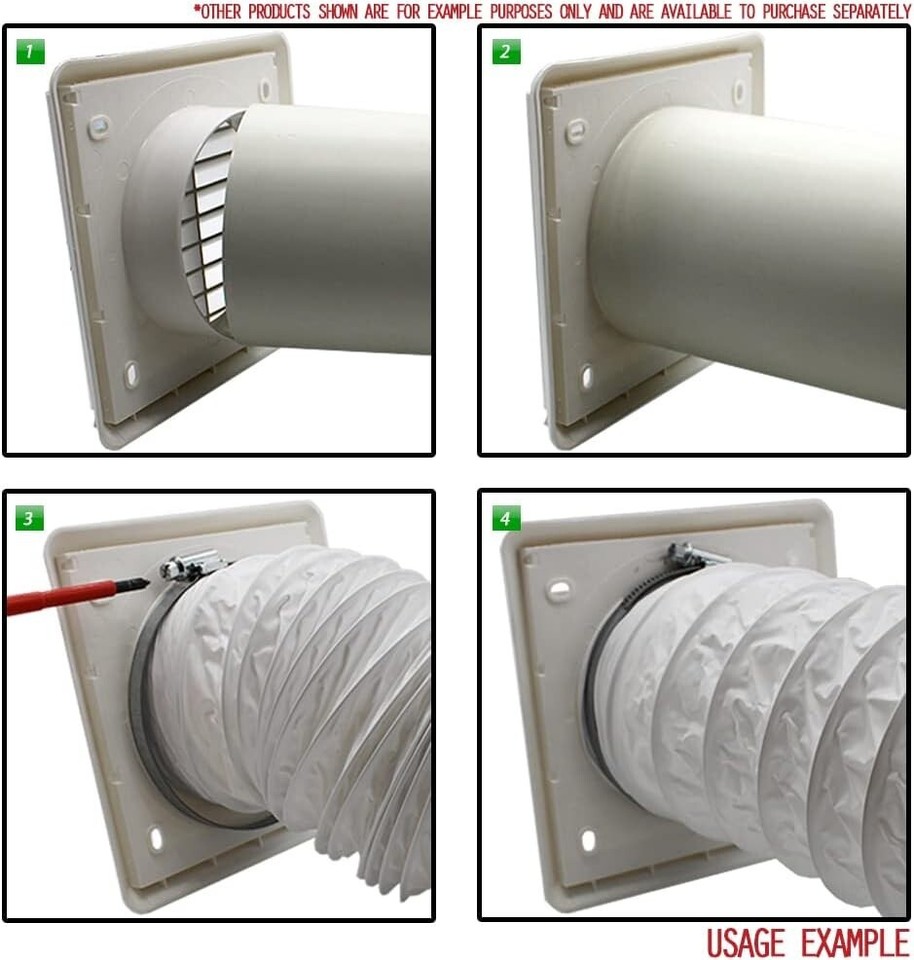 *OTHER PRODUCTS SHOWN ARE FOR EXAMPLE PURPOSES ONLY AND ARE AVAILABLE TO PURCHASE SEPARATELY

1

2

3

4

USAGE EXAMPLE