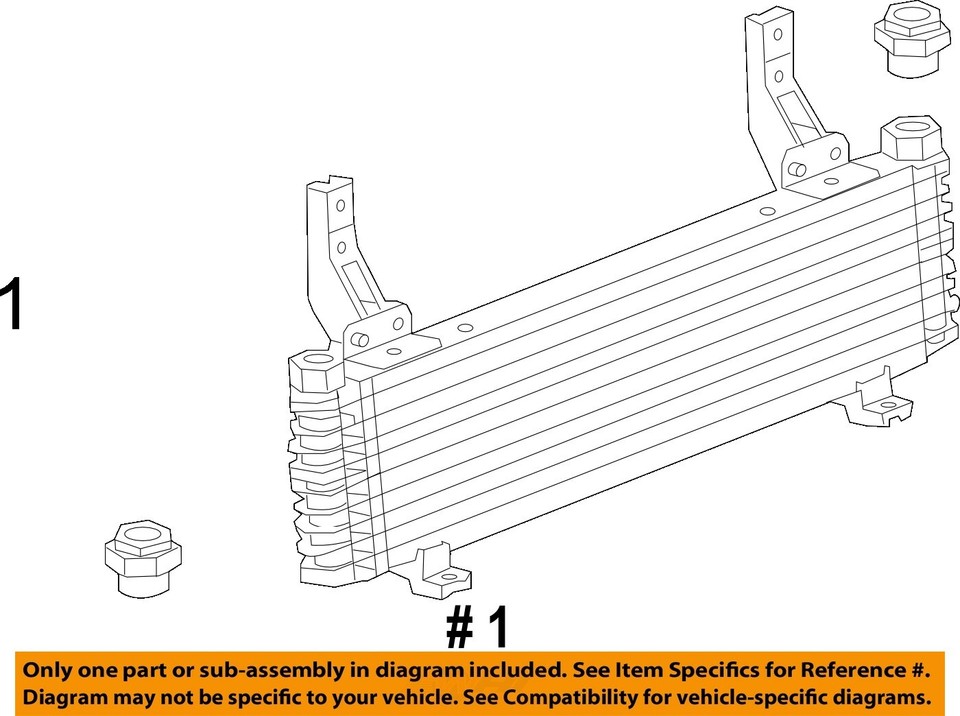 1

# 1

Only one part or sub-assembly in diagram included. See Item Specifics for Reference #. Diagram may not be specific to your vehicle. See Compatibility for vehicle-specific diagrams.