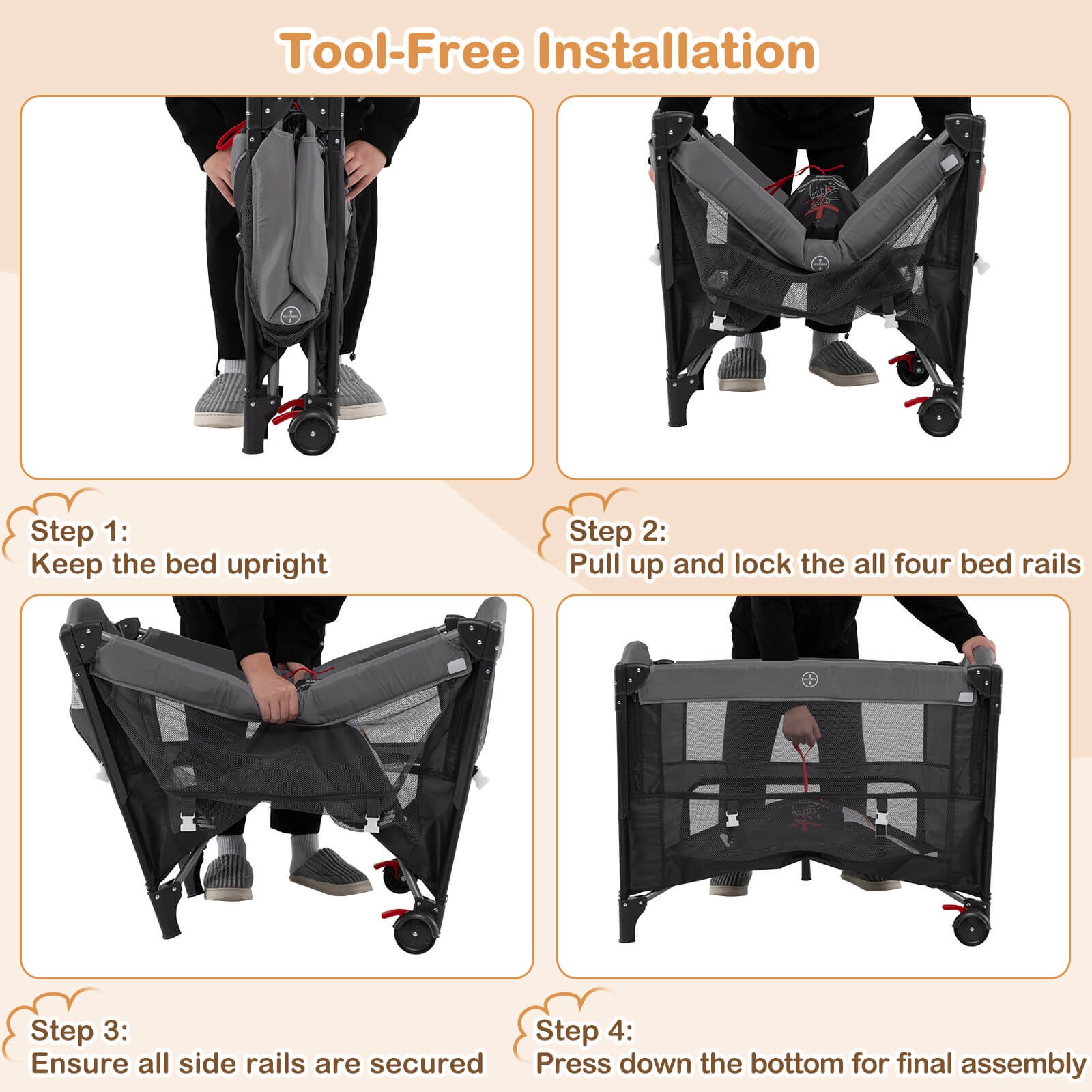 Tool-Free Installation

Step 1:
Keep the bed upright

Step 2:
Pull up and lock the all four bed rails

Step 3:
Ensure all side rails are secured

Step 4:
Press down the bottom for final assembly