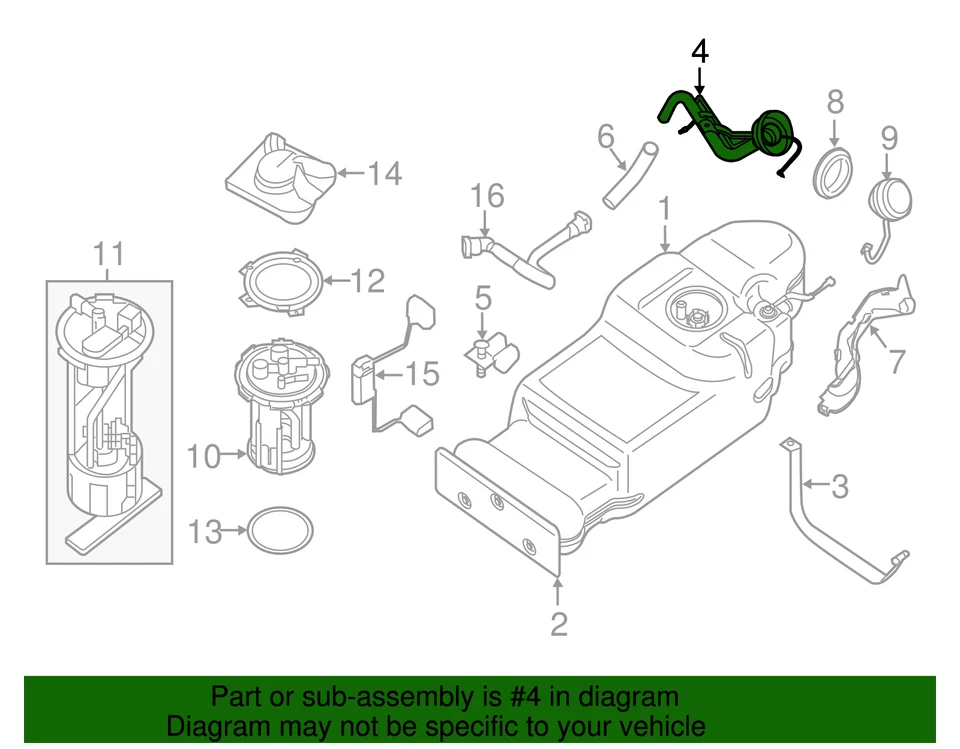 4
8
9
6
14
16
1
11
12
5
7
15
10
3
13
2

Part or sub-assembly is #4 in diagram
Diagram may not be specific to your vehicle