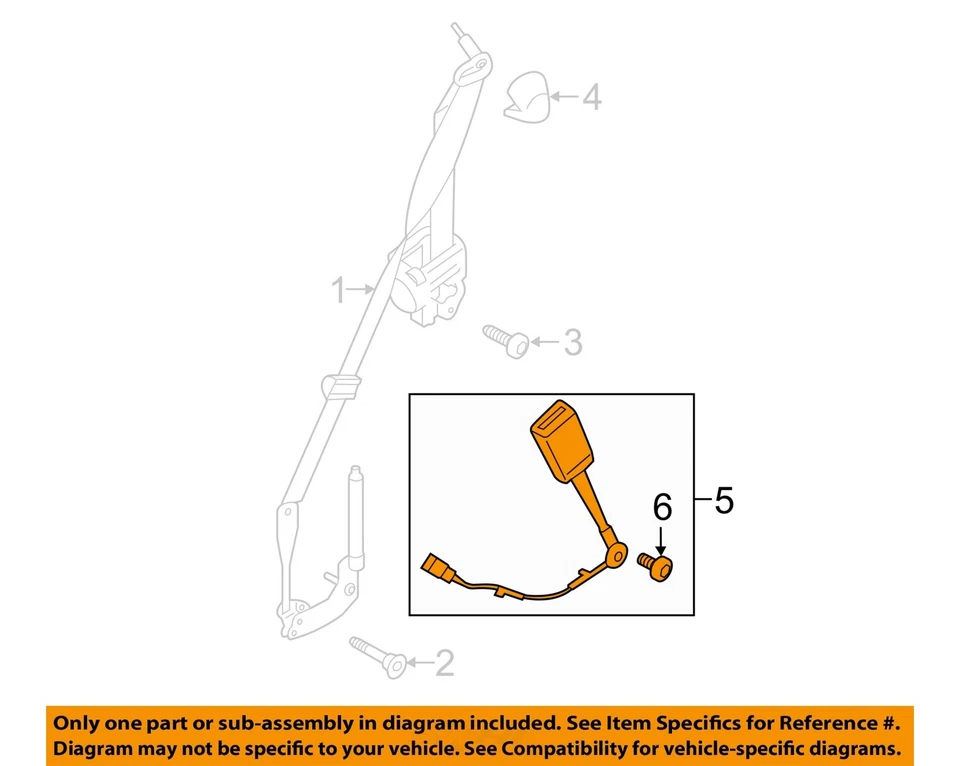 4

1

3

6

5

2

Only one part or sub-assembly in diagram included. See Item Specifics for Reference #. Diagram may not be specific to your vehicle. See Compatibility for vehicle-specific diagrams.