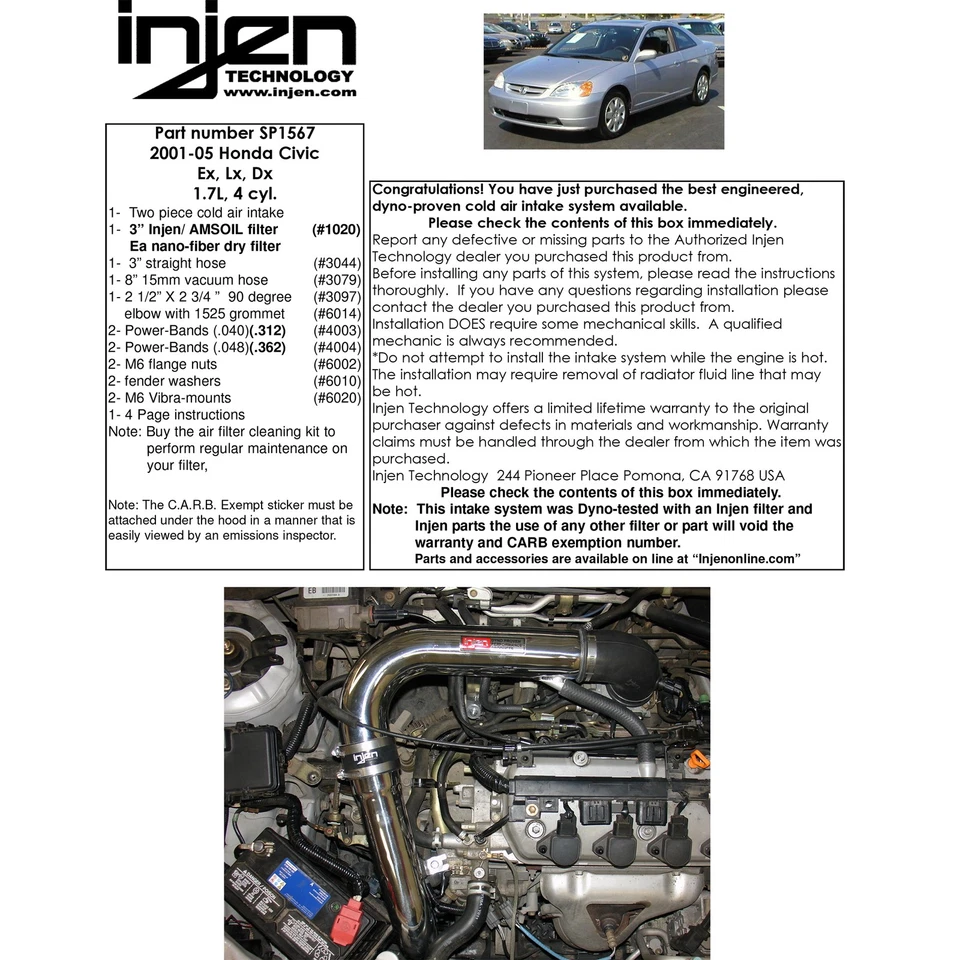 injen
TECHNOLOGY
www.injen.com

Part number SP1567
2001-05 Honda Civic
Ex, Lx, Dx
1.7L, 4 cyl.

1- Two piece cold air intake
1- 3" Injen/ AMSOIL filter (#1020)
Ea nano-fiber dry filter
1- 3" straight hose (#3044)
1- 8" 15mm vacuum hose (#3079)
1- 2 1/2" X 2 3/4 " 90 degree (#3097)
elbow with 1525 grommet (#6014)
2- Power-Bands (.040)(.312) (#4003)
2- Power-Bands (.048)(.362) (#4004)
2- M6 flange nuts (#6002)
2- fender washers (#6010)
2- M6 Vibra-mounts (#6020)
1- 4 Page instructions
Note: Buy the air filter cleaning kit to perform regular maintenance on your filter,

Note: The C.A.R.B. Exempt sticker must be attached under the hood in a manner that is easily viewed by an emissions inspector.

Congratulations! You have just purchased the best engineered, dyno-proven cold air intake system available.
Please check the contents of this box immediately.
Report any defective or missing parts to the Authorized Injen Technology dealer you purchased this product from.
Before installing any parts of this system, please read the instructions thoroughly. If you have any questions regarding installation please contact the dealer you purchased this product from.
Installation DOES require some mechanical skills. A qualified mechanic is always recommended.
*Do not attempt to install the intake system while the engine is hot. The installation may require removal of radiator fluid line that may be hot.
Injen Technology offers a limited lifetime warranty to the original purchaser against defects in materials and workmanship. Warranty claims must be handled through the dealer from which the item was purchased.
Injen Technology 244 Pioneer Place Pomona, CA 91768 USA
Please check the contents of this box immediately.
Note: This intake system was Dyno-tested with an Injen filter and Injen parts the use of any other filter or part will void the warranty and CARB exemption number.
Parts and accessories are available on line at "Injenonline.com"

injen