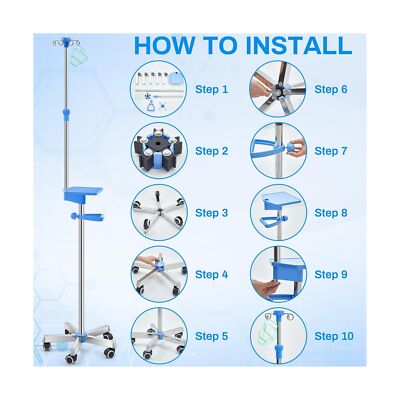 HOW TO INSTALL

Step 1

Step 2

Step 3

Step 4

Step 5

Step 6

Step 7

Step 8

Step 9

Step 10