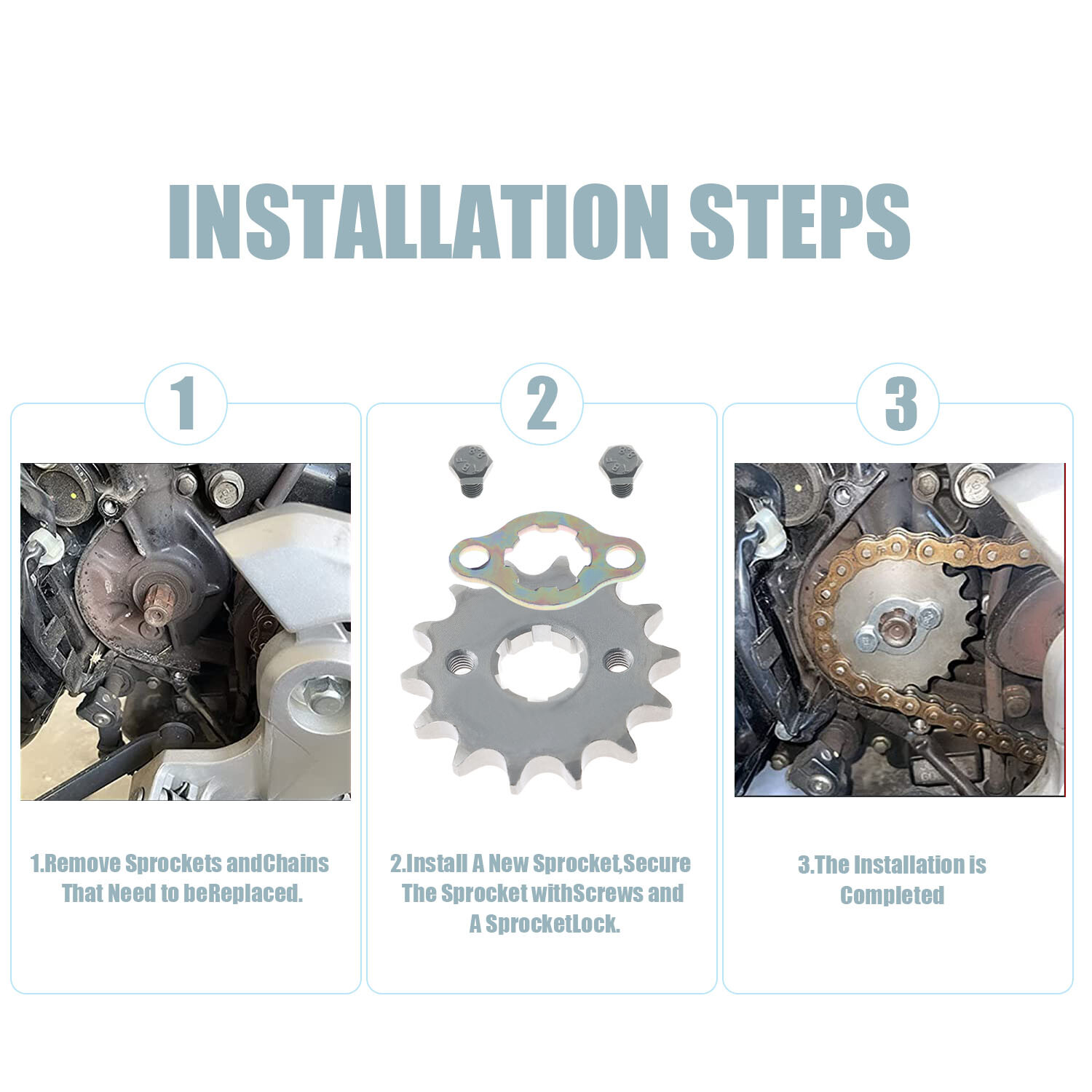 INSTALLATION STEPS

1

1.Remove Sprockets andChains That Need to beReplaced.

2

2.Install A New Sprocket,Secure The Sprocket withScrews and A SprocketLock.

3

3.The Installation is Completed