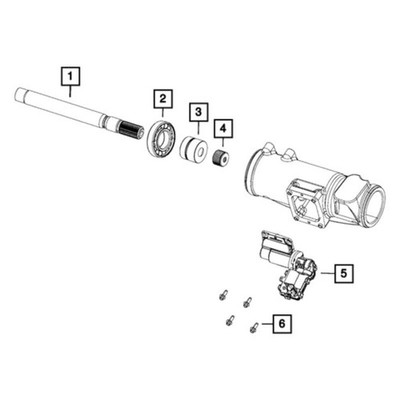 1
2
3
4
5
6