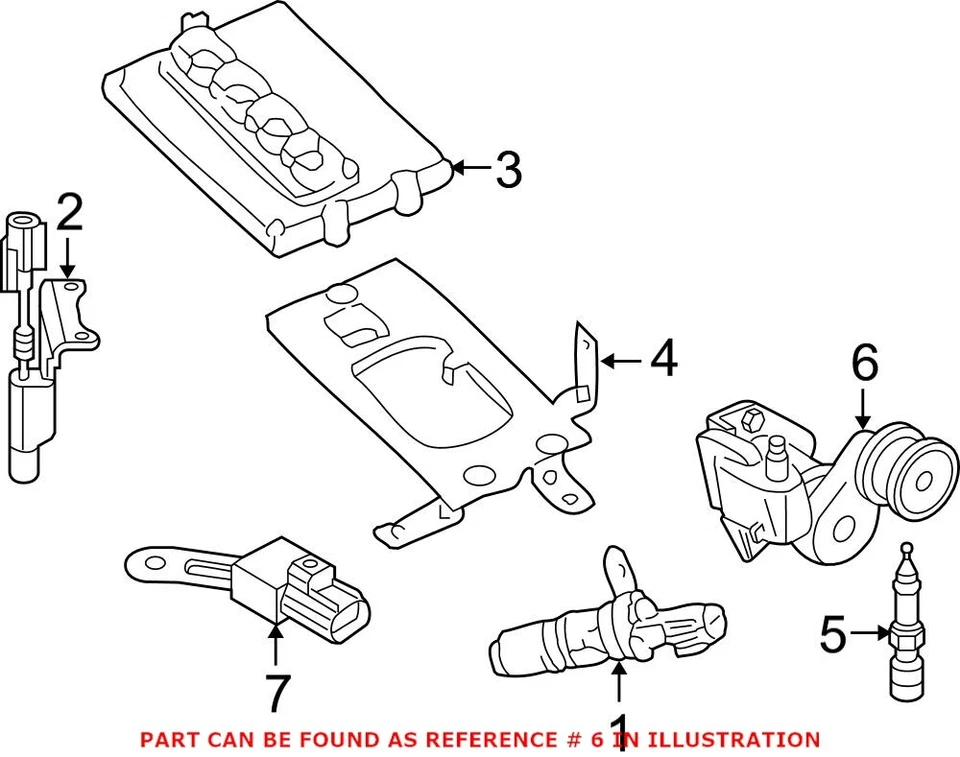 3

2

4

6

5

7

1

PART CAN BE FOUND AS REFERENCE # 6 IN ILLUSTRATION